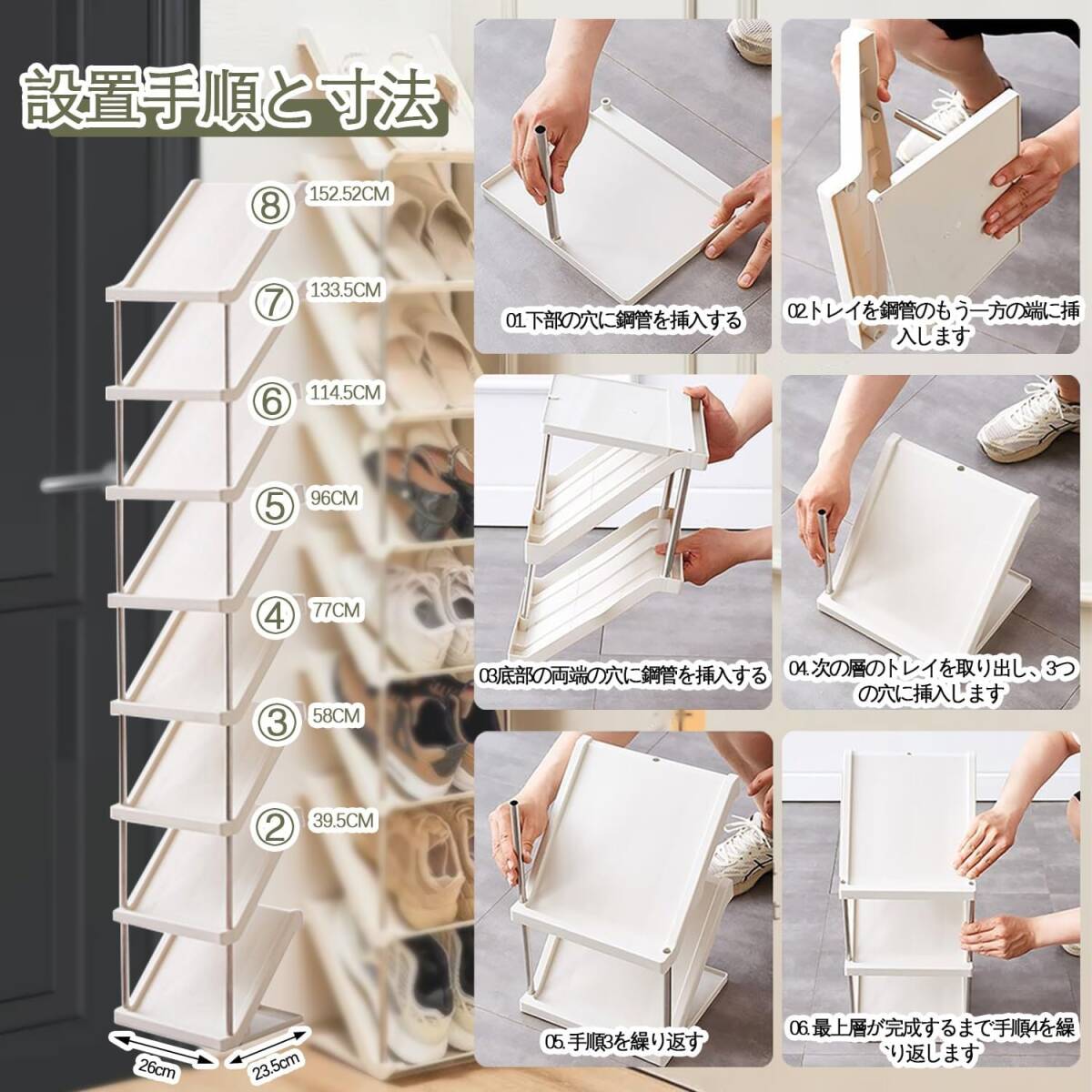 設置手順と寸法

⑧ 152.52CM
⑦ 133.5CM
⑥ 114.5CM
⑤ 96CM
④ 77CM
③ 58CM
② 39.5CM

26cm
23.5cm

01.下部の穴に鋼管を挿入する

02.トレイを鋼管のもう一方の端に挿入します

03.底部の両端の穴に鋼管を挿入する

04.次の層のトレイを取り出し、3つの穴に挿入します

05.手順3を繰り返す

06.最上層が完成するまで手順4を繰り返します