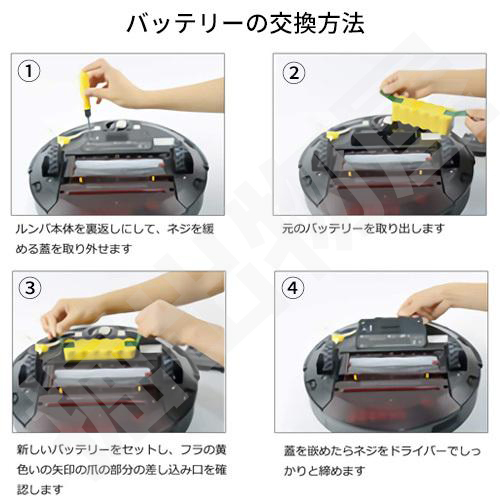 バッテリーの交換方法

①

ルンバ本体を裏返しにして、ネジを緩める蓋を取り外せます

②

元のバッテリーを取り出します

③

新しいバッテリーをセットし、フラの黄色いの矢印の爪の部分の差し込み口を確認します

④

蓋を嵌めたらネジをドライバーでしっかりと締めます