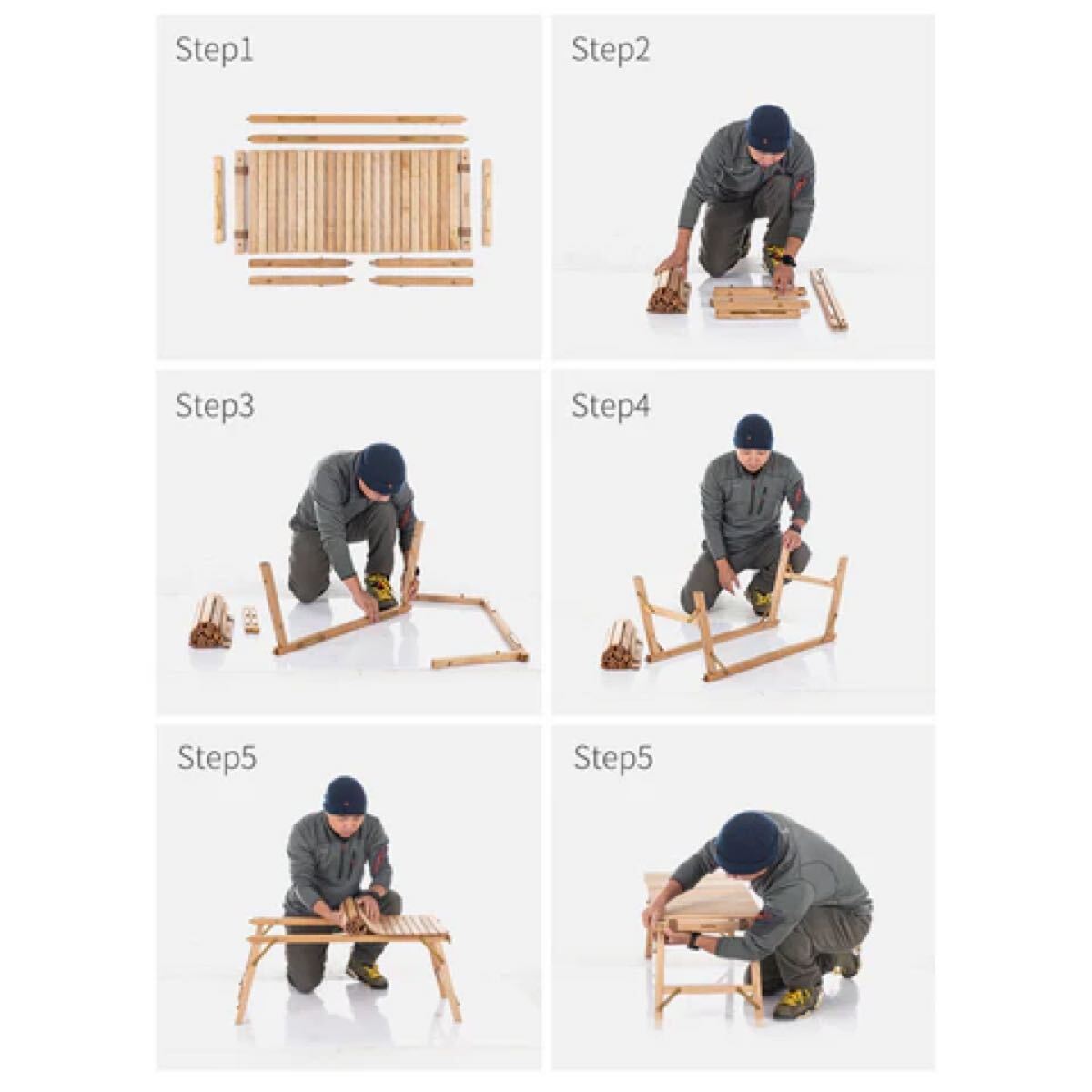 Step1

Step2

Step3

Step4

Step5

Step5