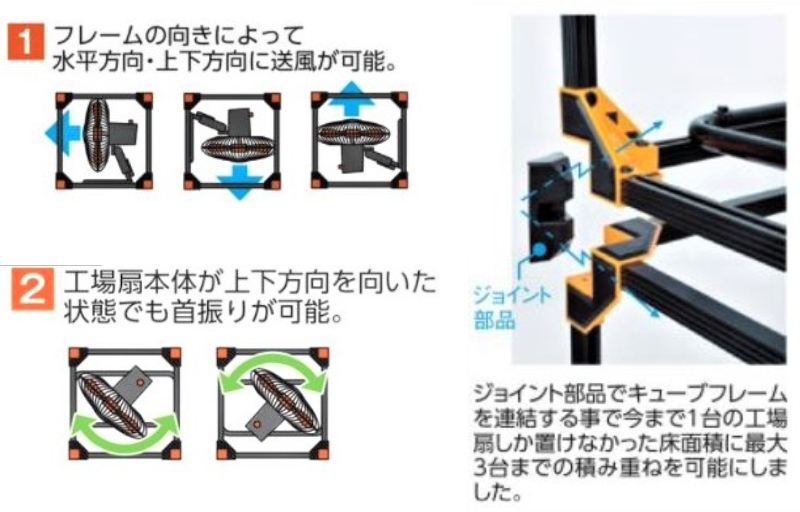 1 フレームの向きによって水平方向・上下方向に送風が可能。

2 工場扇本体が上下方向を向いた状態でも首振りが可能。

ジョイント部品

ジョイント部品でキューブフレームを連結する事で今まで1台の工場扇しか置けなかった床面積に最大3台までの積み重ねを可能にしました。