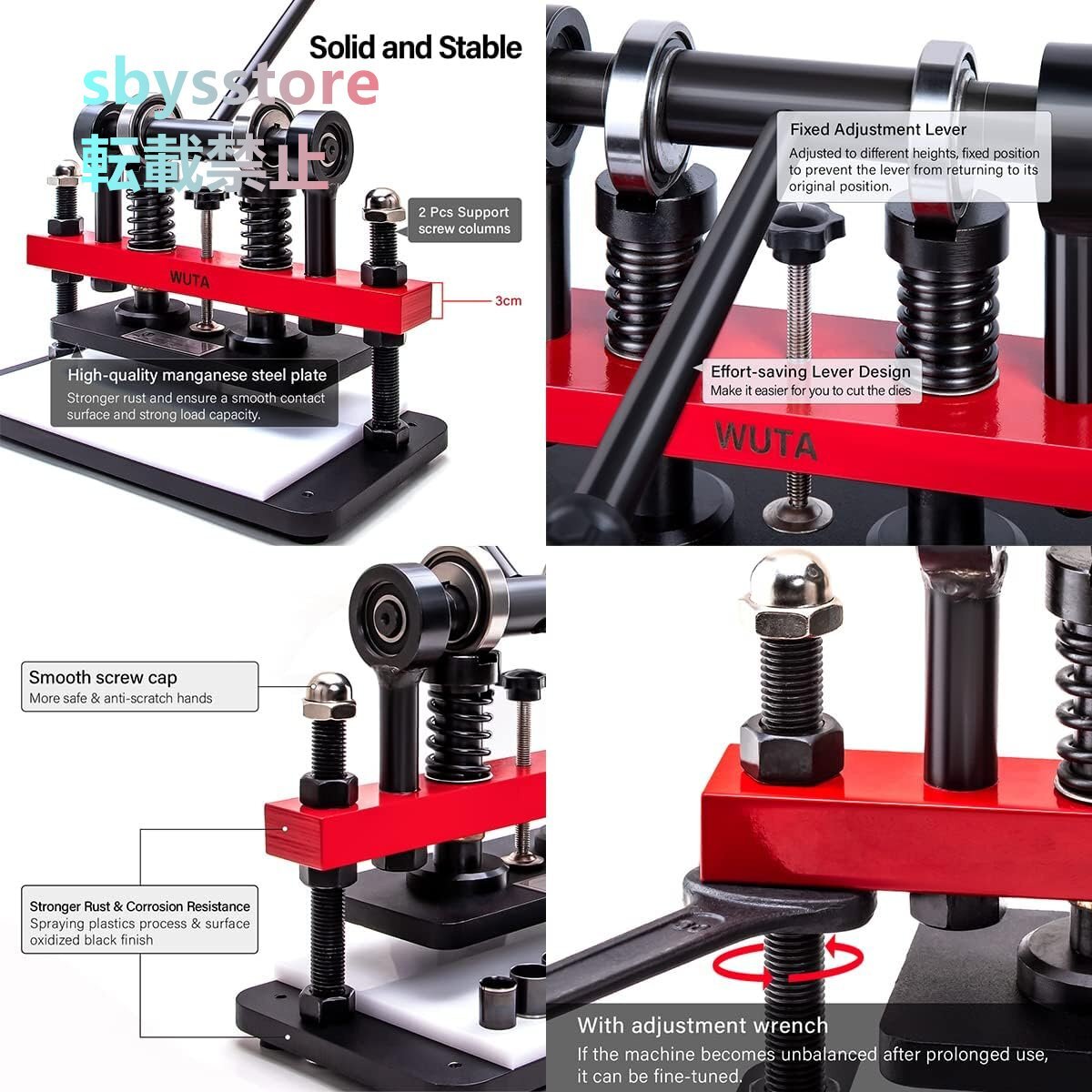 Solid and Stable

sbysstore
転載禁止

2 Pcs Support screw columns

WUTA

3cm

High-quality manganese steel plate
Stronger rust and ensure a smooth contact surface and strong load capacity.

Fixed Adjustment Lever
Adjusted to different heights, fixed position to prevent the lever from returning to its original position.

Effort-saving Lever Design
Make it easier for you to cut the dies

WUTA

Smooth screw cap
More safe & anti-scratch hands

Stronger Rust & Corrosion Resistance
Spraying plastics process & surface oxidized black finish

With adjustment wrench
If the machine becomes unbalanced after prolonged use, it can be fine-tuned.