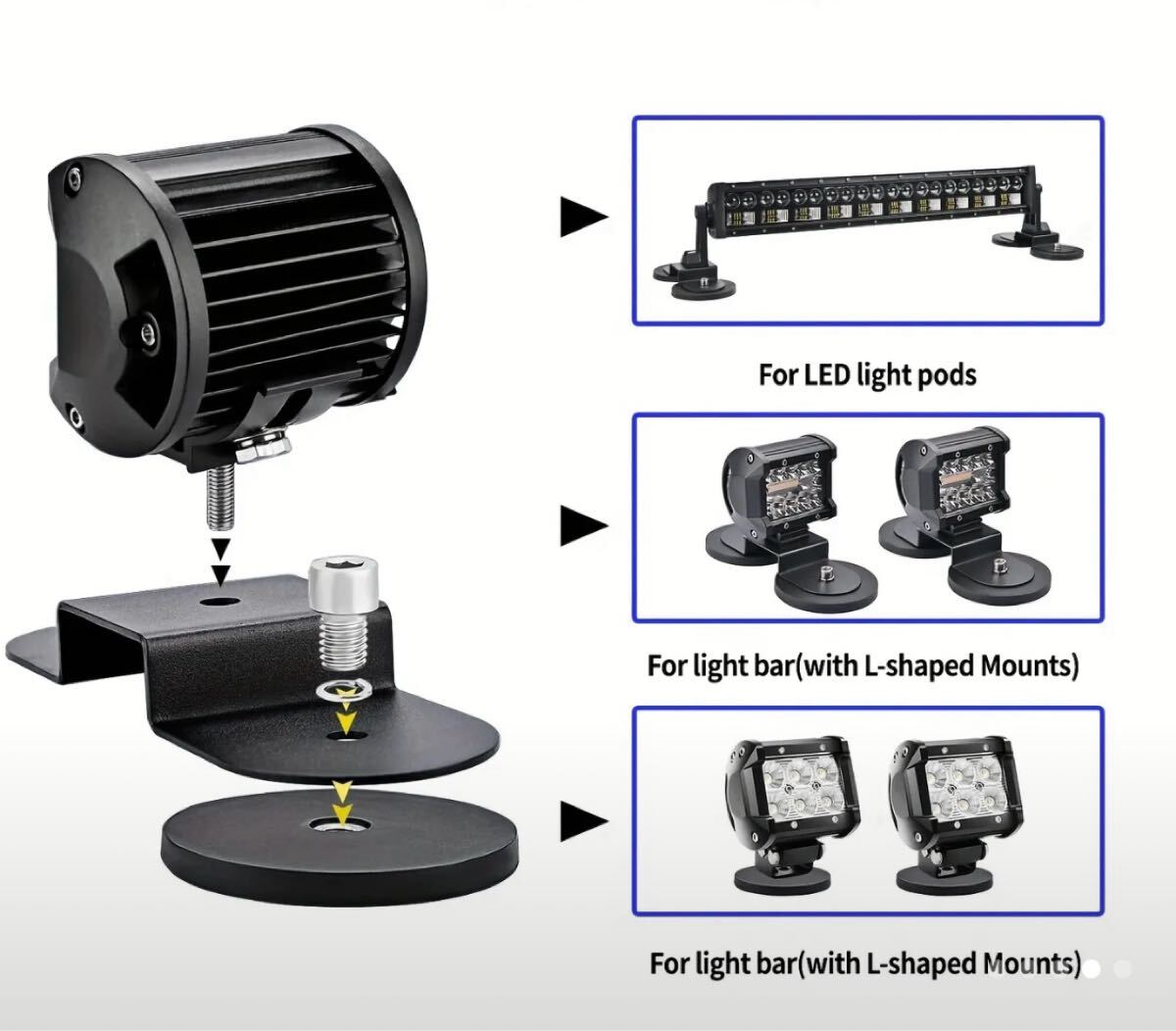 For LED light pods

For light bar(with L-shaped Mounts)

For light bar(with L-shaped Mounts)