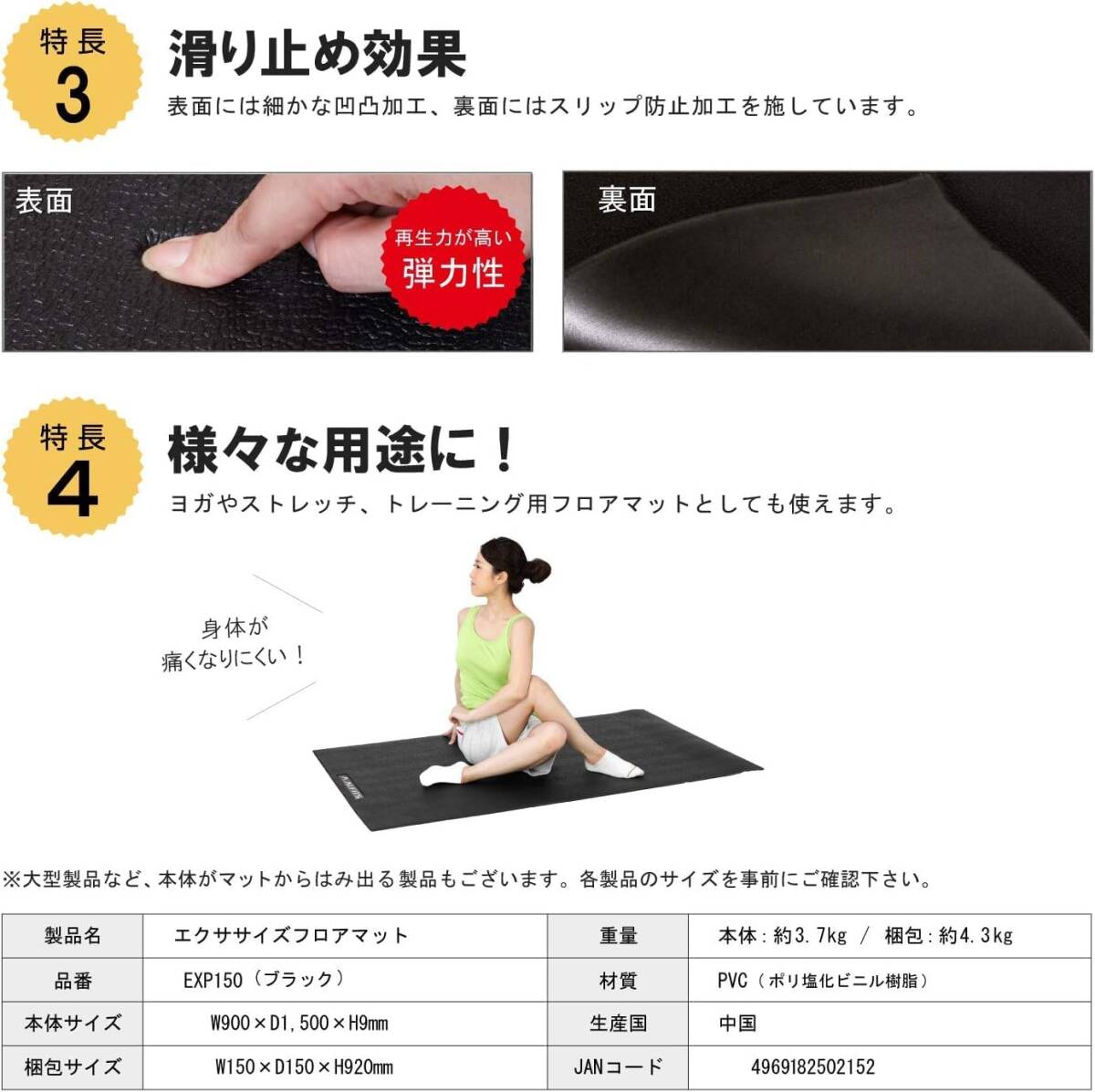 特長
3
滑り止め効果
表面には細かな凹凸加工、裏面にはスリップ防止加工を施しています。

表面
再生力が高い
弾力性

裏面

特長
4
様々な用途に！
ヨガやストレッチ、トレーニング用フロアマットとしても使えます。

身体が
痛くなりにくい！

※大型製品など、本体がマットからはみ出る製品もございます。各製品のサイズを事前にご確認下さい。

| 製品名 | エクササイズフロアマット | 重量 | 本体：約3.7kg ／ 梱包：約4.3kg |
|---|---|---|---|
| 品番 | EXP150（ブラック） | 材質 | PVC（ポリ塩化ビニル樹脂） |
| 本体サイズ | W900×D1,500×H9mm | 生産国 | 中国 |
| 梱包サイズ | W150×D150×H920mm | JANコード | 4969182502152 |