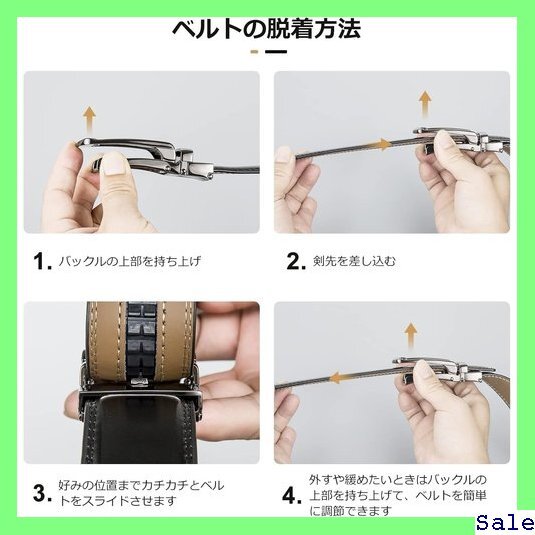 ベルトの脱着方法

1. バックルの上部を持ち上げ

2. 剣先を差し込む

3. 好みの位置までカチカチとベルトをスライドさせます

4. 外すや緩めたいときはバックルの上部を持ち上げて、ベルトを簡単に調節できます

Sale