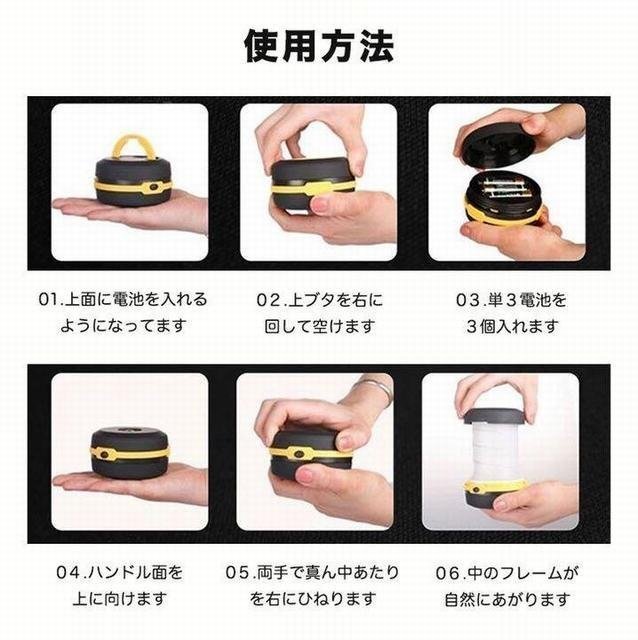 使用方法

01.上面に電池を入れるようになってます

02.上ブタを右に回して空けます

03.単３電池を３個入れます

04.ハンドル面を上に向けます

05.両手で真ん中あたりを右にひねります

06.中のフレームが自然にあがります