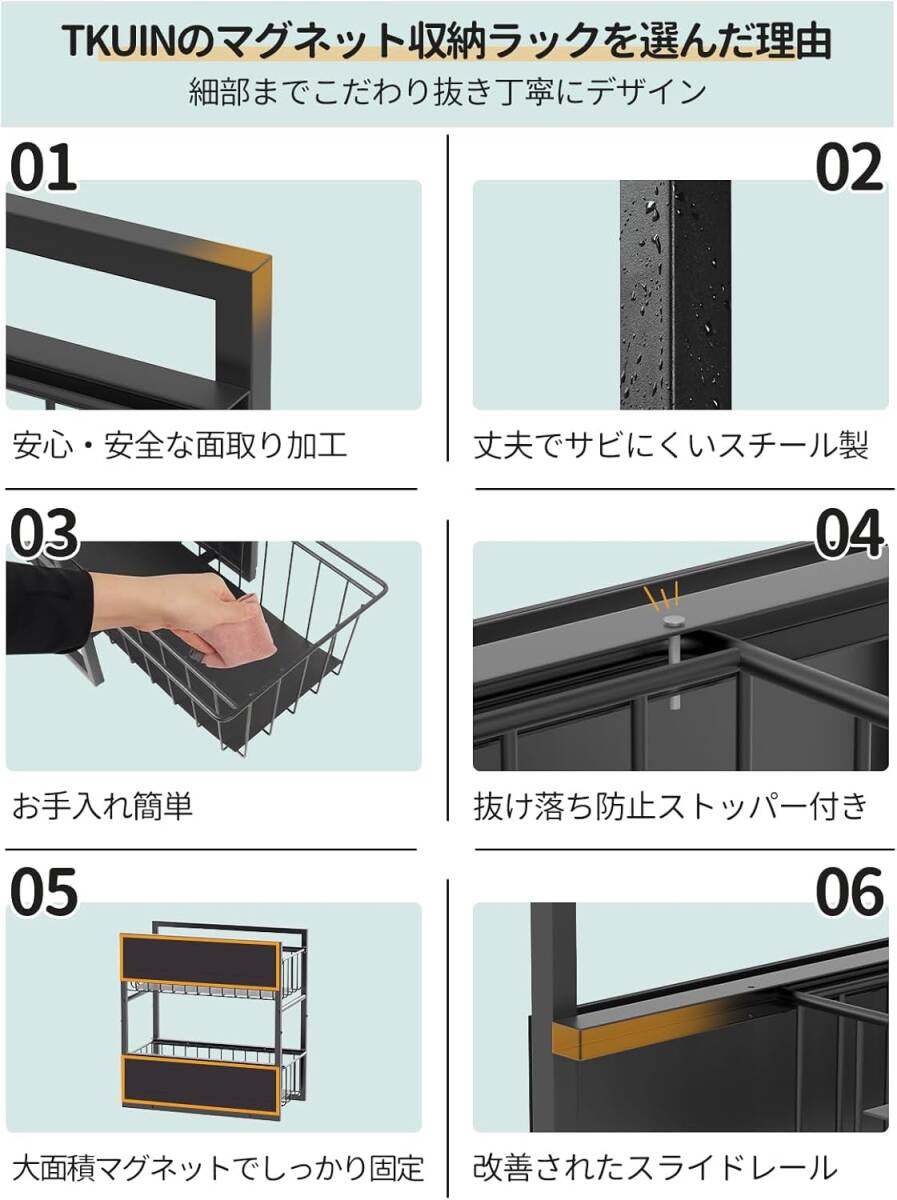 TKUINのマグネット収納ラックを選んだ理由

細部までこだわり抜き丁寧にデザイン

01

安心・安全な面取り加工

02

丈夫でサビにくいスチール製

03

お手入れ簡単

04

抜け落ち防止ストッパー付き

05

大面積マグネットでしっかり固定

06

改善されたスライドレール