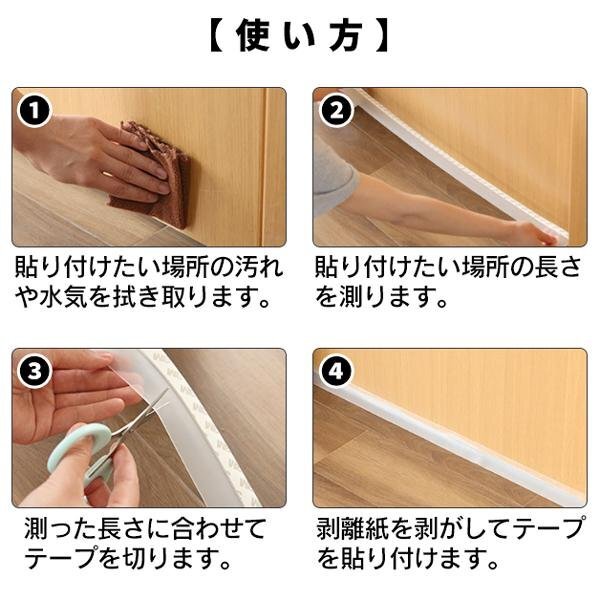 【使い方】

1

貼り付けたい場所の汚れや水気を拭き取ります。

2

貼り付けたい場所の長さを測ります。

3

測った長さに合わせてテープを切ります。

4

剥離紙を剥がしてテープを貼り付けます。