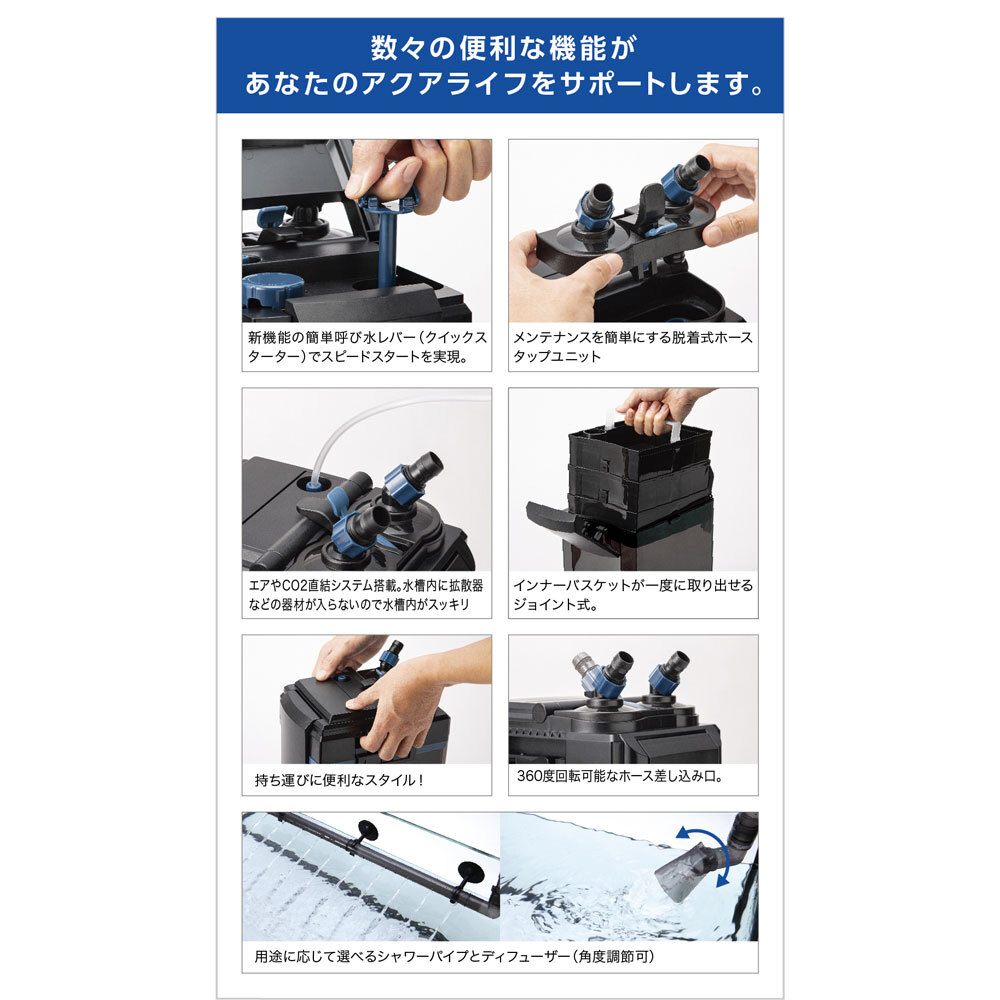 数々の便利な機能が
あなたのアクアライフをサポートします。

新機能の簡単呼び水レバー（クイックスターター）でスピードスタートを実現。

メンテナンスを簡単にする脱着式ホースタップユニット

エアやCO2直結システム搭載。水槽内に拡散器などの器材が入らないので水槽内がスッキリ

インナーバスケットが一度に取り出せるジョイント式。

持ち運びに便利なスタイル！

360度回転可能なホース差し込み口。

用途に応じて選べるシャワーパイプとディフューザー（角度調節可）