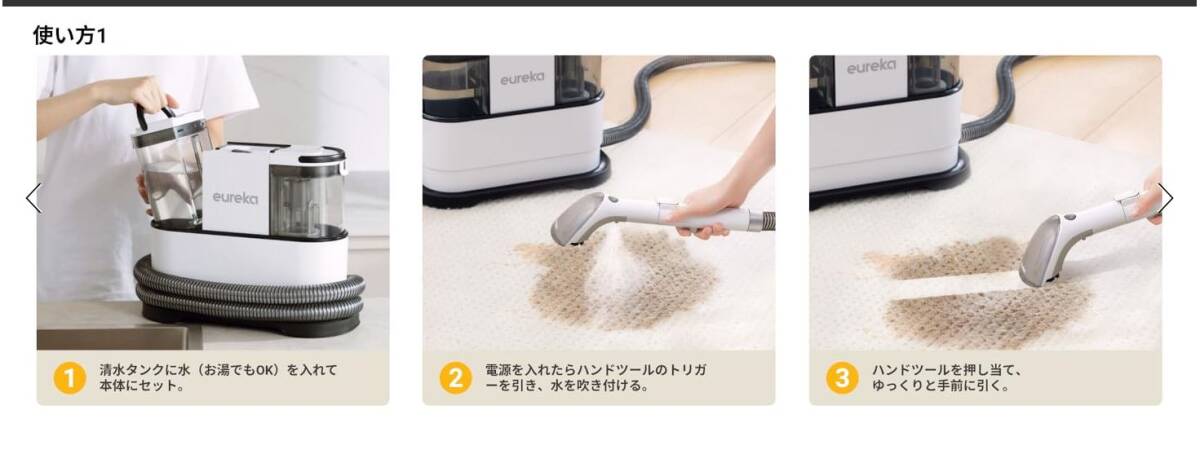 使い方1

eureka

1 清水タンクに水（お湯でもOK）を入れて本体にセット。

eureka

2 電源を入れたらハンドツールのトリガーを引き、水を吹き付ける。

eureka

3 ハンドツールを押し当て、ゆっくりと手前に引く。