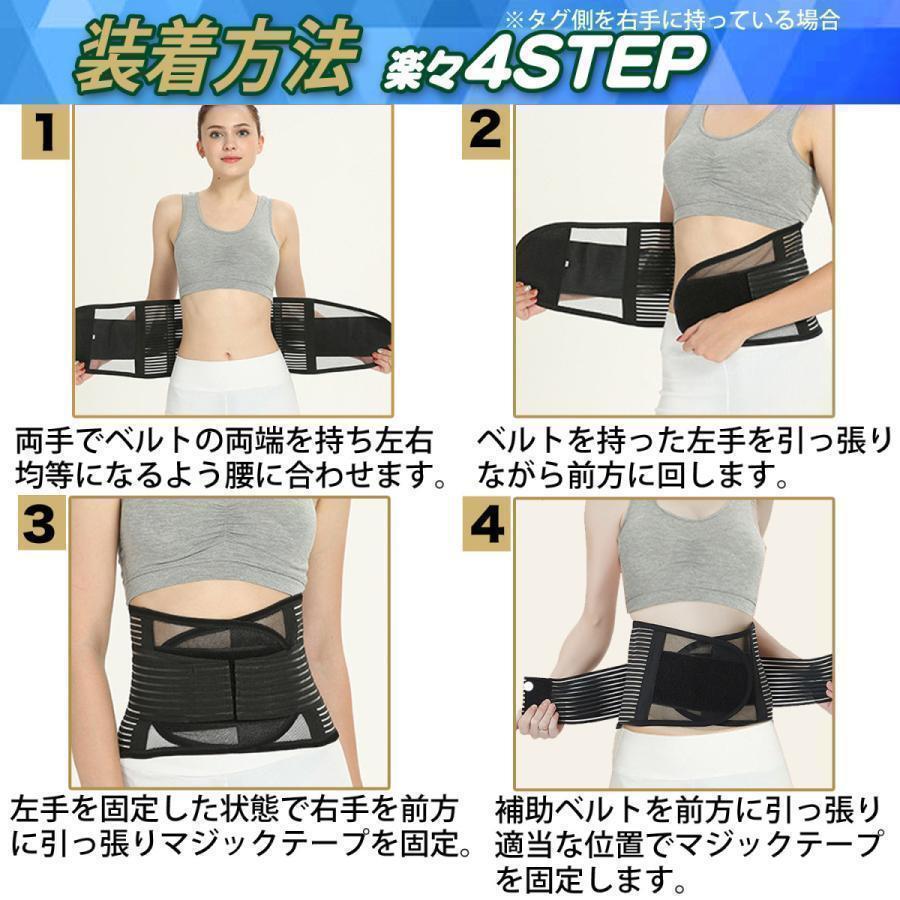 装着方法 楽々4STEP
※タグ側を右手に持っている場合

1

両手でベルトの両端を持ち左右均等になるよう腰に合わせます。

2

ベルトを持った左手を引っ張りながら前方に回します。

3

左手を固定した状態で右手を前方に引っ張りマジックテープを固定。

4

補助ベルトを前方に引っ張り適当な位置でマジックテープを固定します。