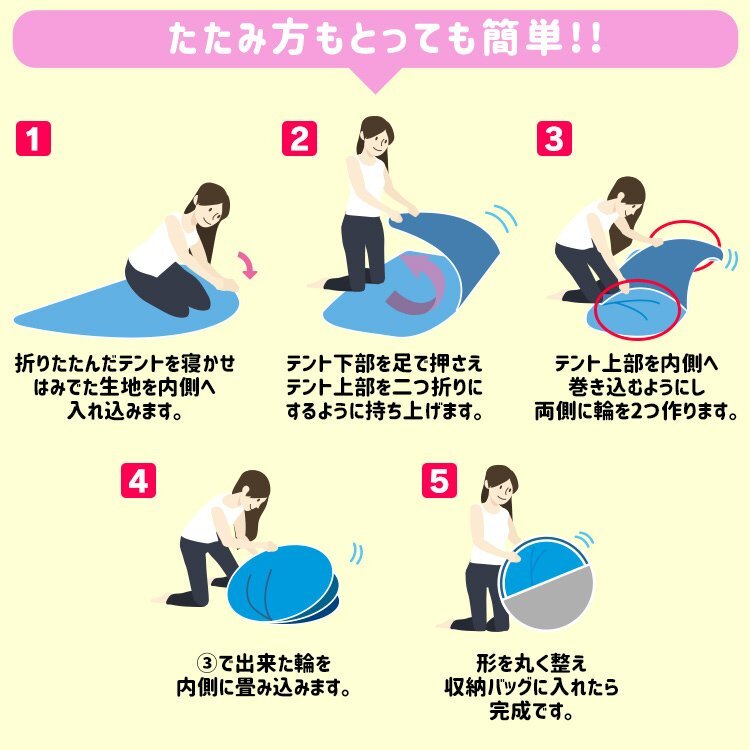 たたみ方もとっても簡単!!

1

折りたたんだテントを寝かせ
はみでた生地を内側へ
入れ込みます。

2

テント下部を足で押さえ
テント上部を二つ折りに
するように持ち上げます。

3

テント上部を内側へ
巻き込むようにし
両側に輪を2つ作ります。

4

③で出来た輪を
内側に畳み込みます。

5

形を丸く整え
収納バッグに入れたら
完成です。