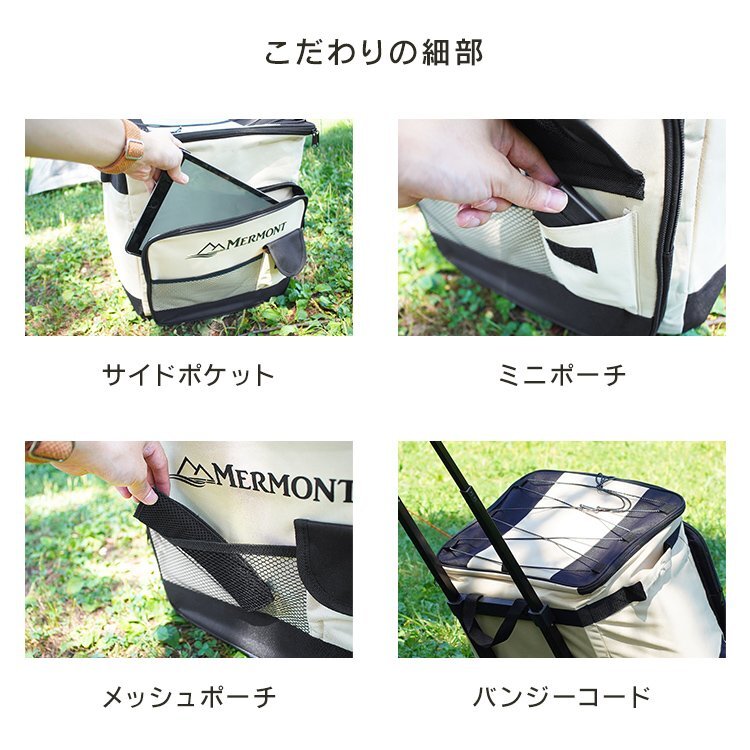 こだわりの細部

MERMONT

サイドポケット

ミニポーチ

MERMONT

メッシュポーチ

バンジーコード