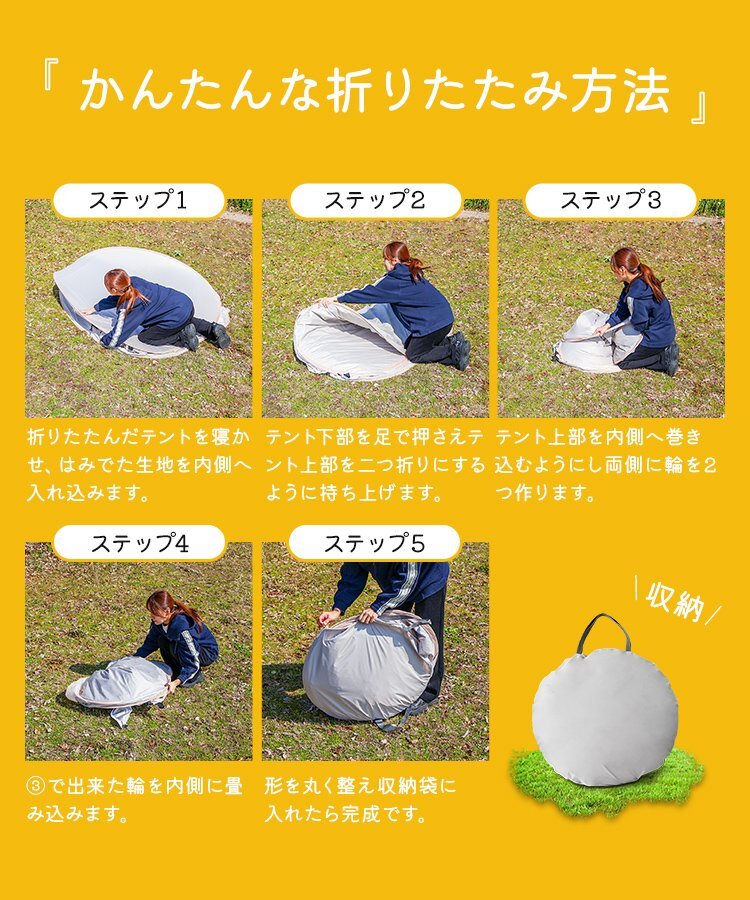 『かんたんな折りたたみ方法』

ステップ1

折りたたんだテントを寝かせ、はみでた生地を内側へ入れ込みます。

ステップ2

テント下部を足で押さえテント上部を二つ折りにするように持ち上げます。

ステップ3

テント上部を内側へ巻き込むようにし両側に輪を2つ作ります。

ステップ4

③で出来た輪を内側に畳み込みます。

ステップ5

形を丸く整え収納袋に入れたら完成です。

収納