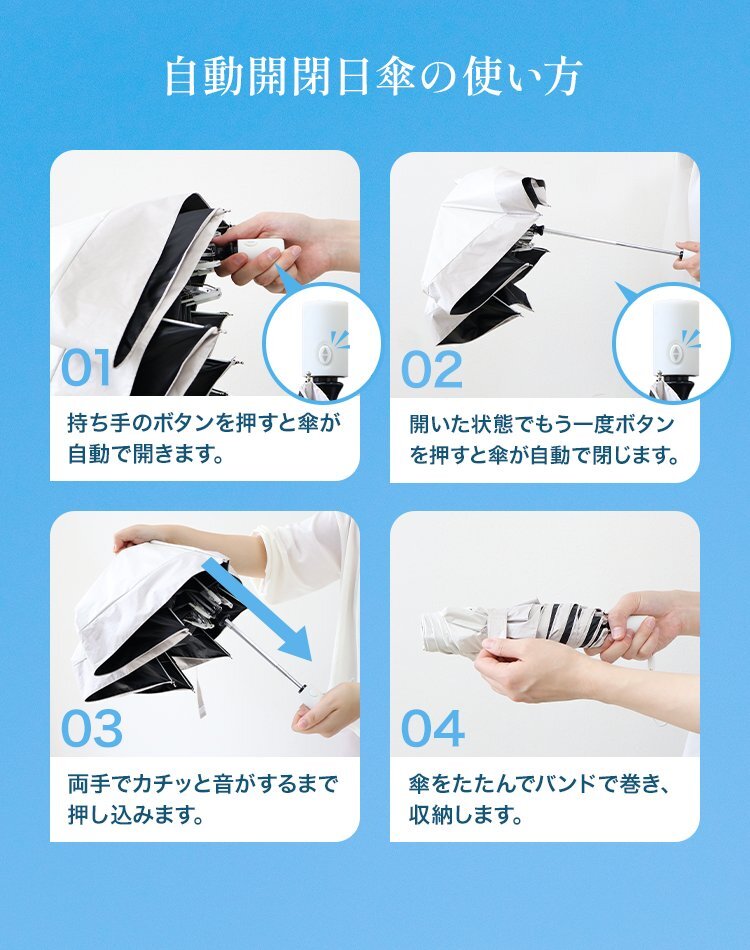 自動開閉日傘の使い方

01

持ち手のボタンを押すと傘が自動で開きます。

02

開いた状態でもう一度ボタンを押すと傘が自動で閉じます。

03

両手でカチッと音がするまで押し込みます。

04

傘をたたんでバンドで巻き、収納します。