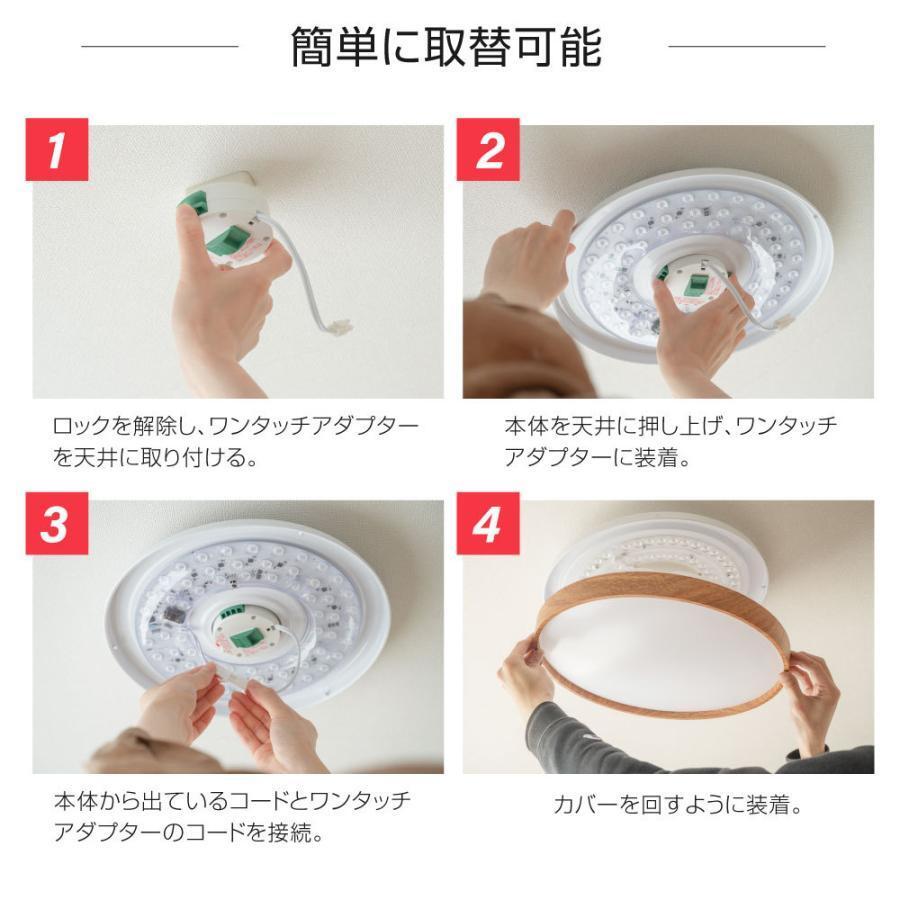 簡単に取替可能

1

ロックを解除し、ワンタッチアダプターを天井に取り付ける。

2

本体を天井に押し上げ、ワンタッチアダプターに装着。

3

本体から出ているコードとワンタッチアダプターのコードを接続。

4

カバーを回すように装着。