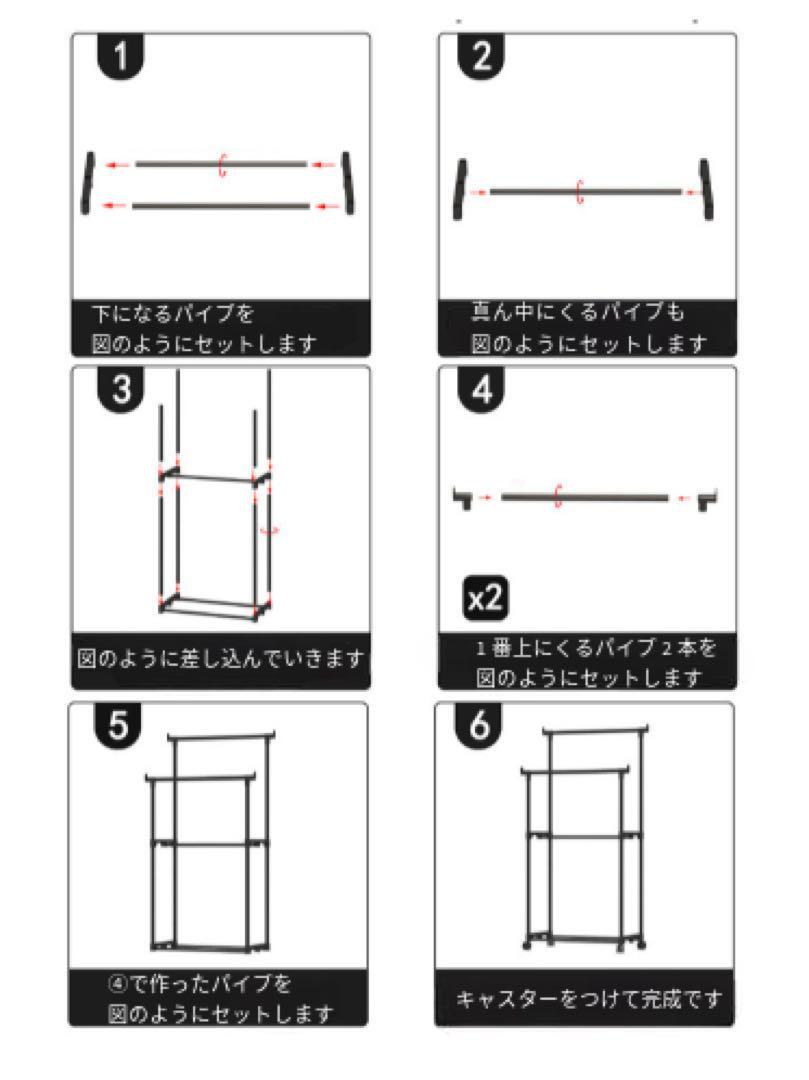 1

下になるパイプを
図のようにセットします

2

真ん中にくるパイプも
図のようにセットします

3

図のように差し込んでいきます

4

x2

1番上にくるパイプ2本を
図のようにセットします

5

④で作ったパイプを
図のようにセットします

6

キャスターをつけて完成です