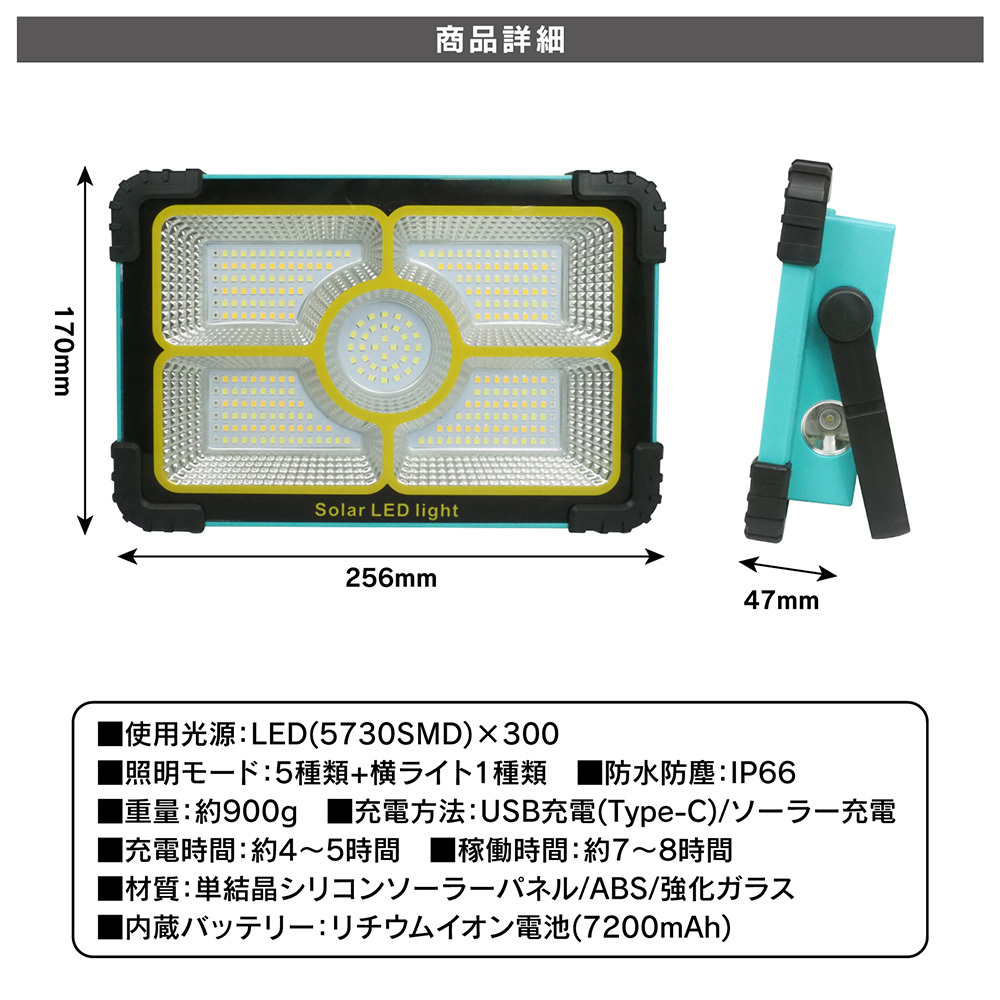 商品詳細

170mm

Solar LED light

256mm

47mm

■使用光源:LED(5730SMD)×300
■照明モード:5種類+横ライト1種類　■防水防塵:IP66
■重量:約900g　■充電方法:USB充電(Type-C)/ソーラー充電
■充電時間:約4～5時間　■稼働時間:約7～8時間
■材質:単結晶シリコンソーラーパネル/ABS/強化ガラス
■内蔵バッテリー:リチウムイオン電池(7200mAh)