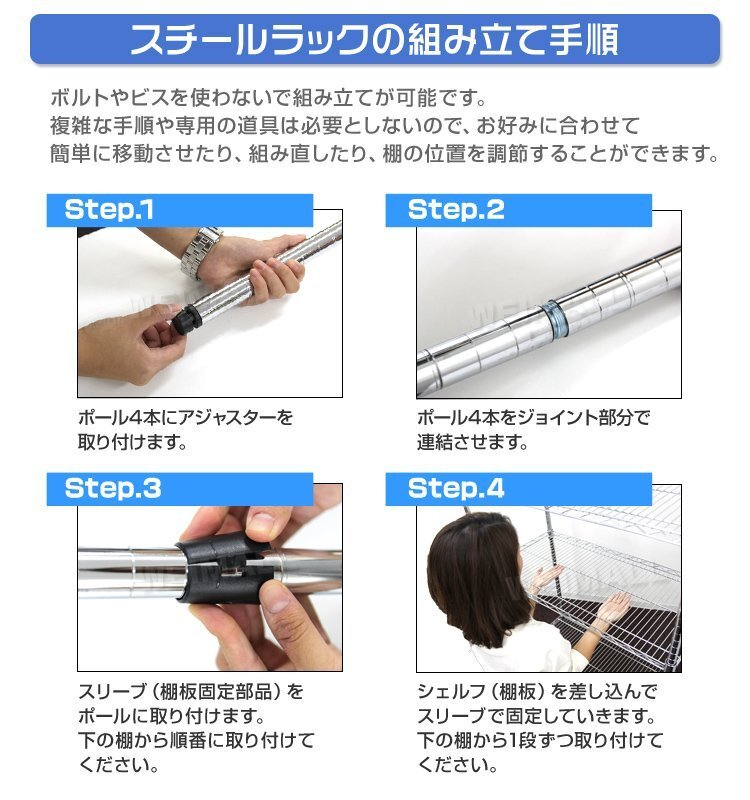 スチールラックの組み立て手順

ボルトやビスを使わないで組み立てが可能です。
複雑な手順や専用の道具は必要としないので、お好みに合わせて
簡単に移動させたり、組み直したり、棚の位置を調節することができます。

Step.1

ポール4本にアジャスターを取り付けます。

Step.2

ポール4本をジョイント部分で連結させます。

Step.3

スリーブ（棚板固定部品）をポールに取り付けます。
下の棚から順番に取り付けてください。

Step.4

シェルフ（棚板）を差し込んでスリーブで固定していきます。
下の棚から1段ずつ取り付けてください。