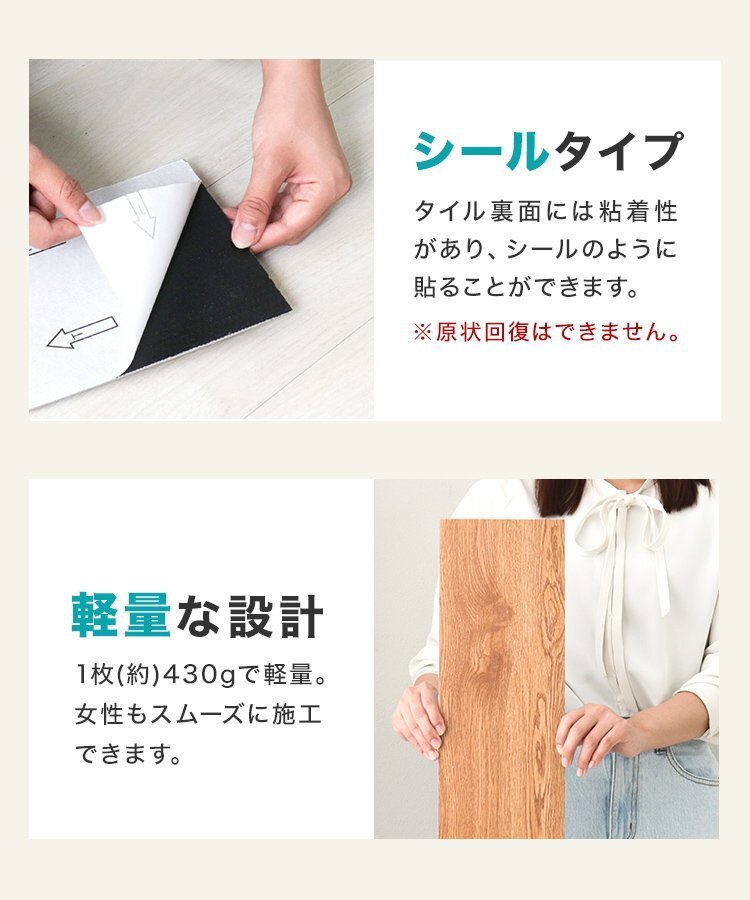 シールタイプ

タイル裏面には粘着性があり、シールのように貼ることができます。

※原状回復はできません。

軽量な設計

1枚(約)430gで軽量。女性もスムーズに施工できます。