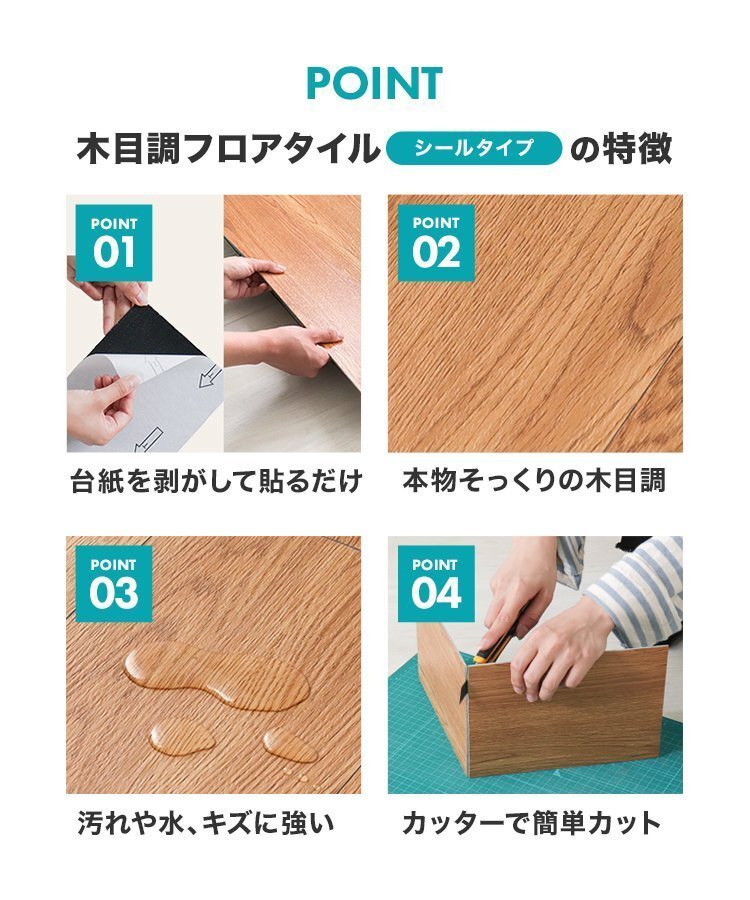 POINT

木目調フロアタイル シールタイプ の特徴

POINT 01

台紙を剥がして貼るだけ

POINT 02

本物そっくりの木目調

POINT 03

汚れや水、キズに強い

POINT 04

カッターで簡単カット