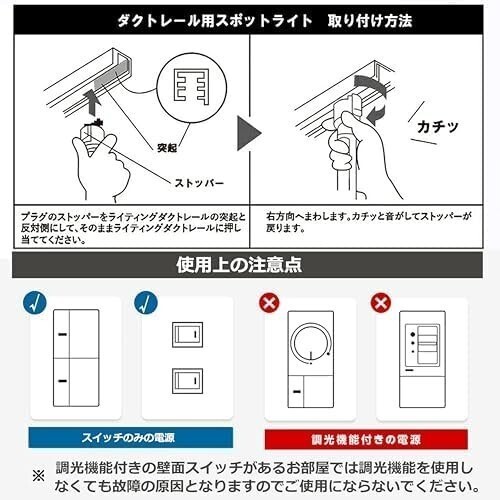 ダクトレール用スポットライト　取り付け方法

突起

ストッパー

カチッ

プラグのストッパーをライティングダクトレールの突起と反対側にして、そのままライティングダクトレールに押し当ててください。

右方向へまわします。カチッと音がしてストッパーが戻ります。

使用上の注意点

スイッチのみの電源

調光機能付きの電源

※ 調光機能付きの壁面スイッチがあるお部屋では調光機能を使用しなくても故障の原因となりますのでご使用にならないでください。