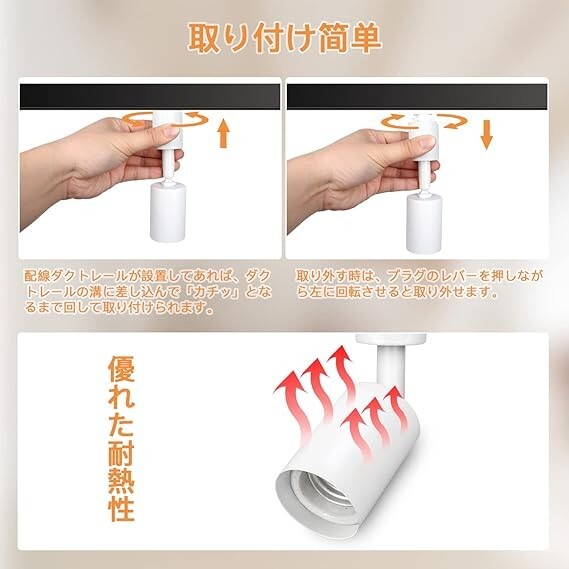 取り付け簡単

配線ダクトレールが設置してあれば、ダクトレールの溝に差し込んで「カチッ」となるまで回して取り付けられます。

取り外す時は、プラグのレバーを押しながら左に回転させると取り外せます。

優れた耐熱性