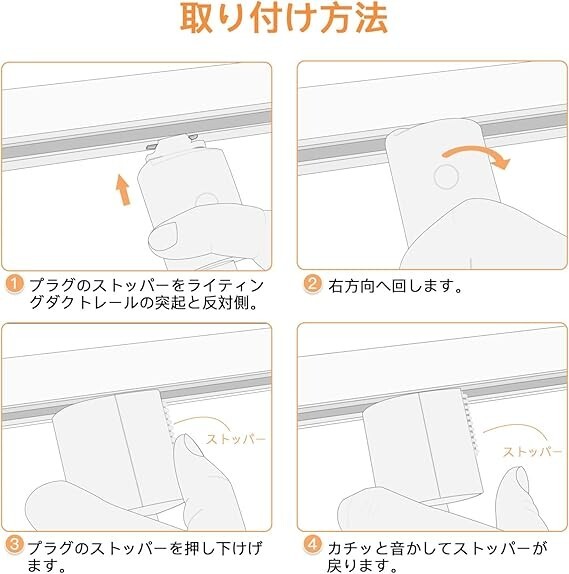 取り付け方法

1 プラグのストッパーをライティングダクトレールの突起と反対側。

2 右方向へ回します。

ストッパー

3 プラグのストッパーを押し下げげます。

ストッパー

4 カチッと音かしてストッパーが戻ります。