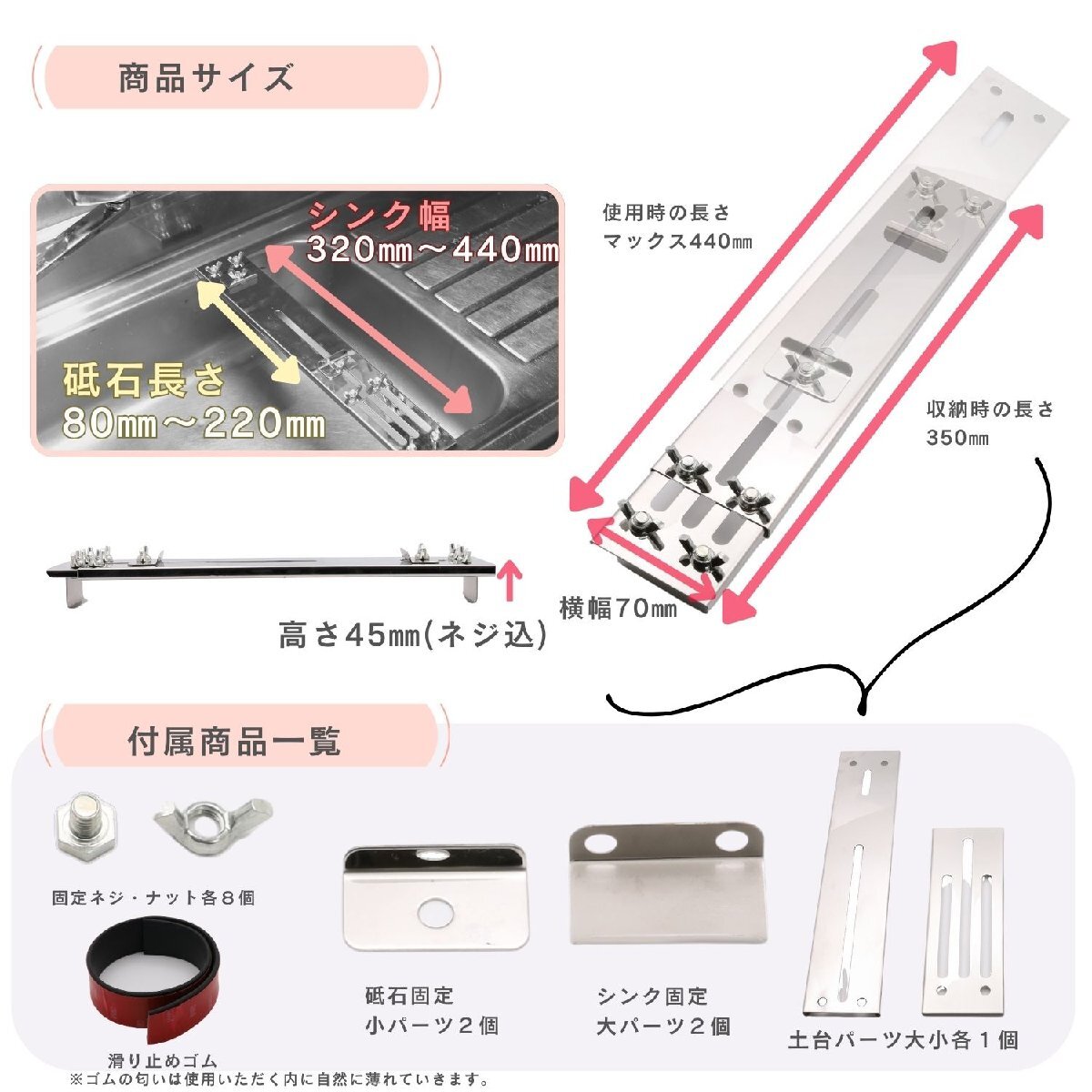 商品サイズ

シンク幅
320㎜～440㎜

砥石長さ
80㎜～220㎜

使用時の長さ
マックス440㎜

収納時の長さ
350㎜

横幅70㎜

高さ45㎜(ネジ込)

付属商品一覧

固定ネジ・ナット各８個

滑り止めゴム
※ゴムの匂いは使用いただく内に自然に薄れていきます。

砥石固定
小パーツ２個

シンク固定
大パーツ２個

土台パーツ大小各１個