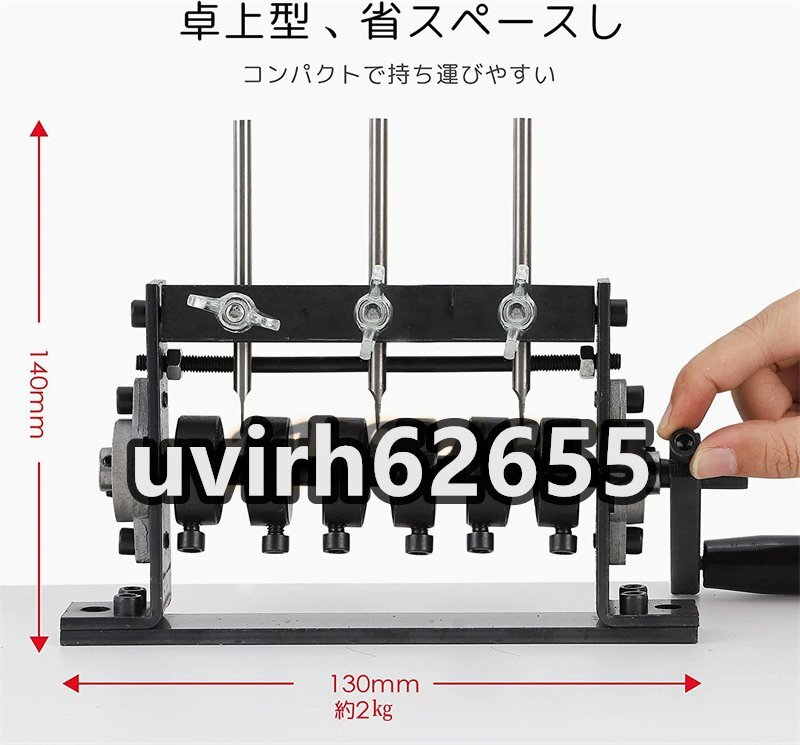 卓上型、省スペースし

コンパクトで持ち運びやすい

140mm

uvirh62655

130mm
約2kg