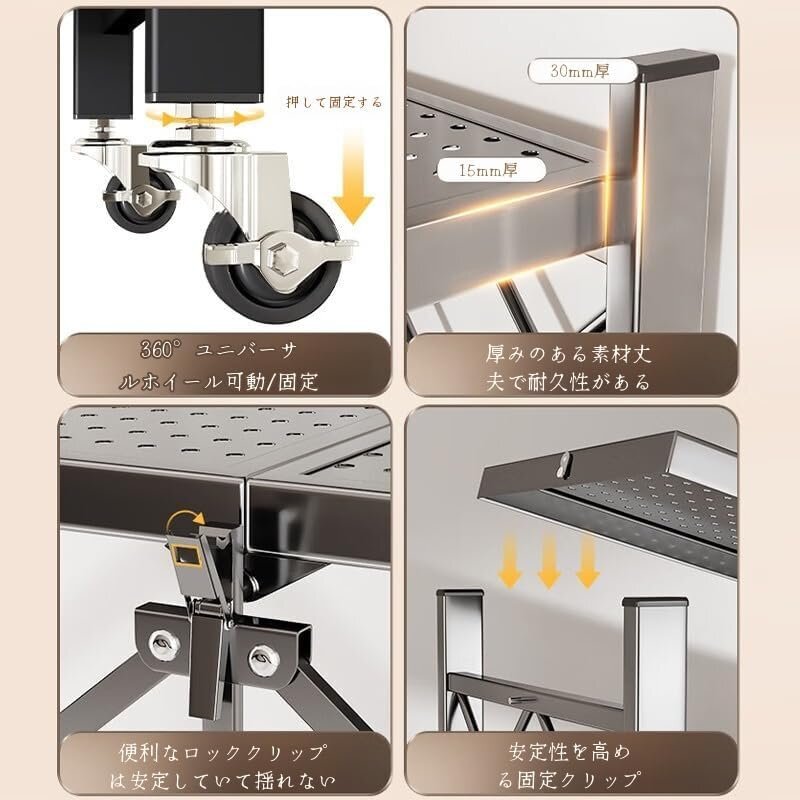 押して固定する

360° ユニバーサルホイール可動/固定

30mm厚

15mm厚

厚みのある素材丈夫で耐久性がある

便利なロッククリップは安定していて揺れない

安定性を高める固定クリップ