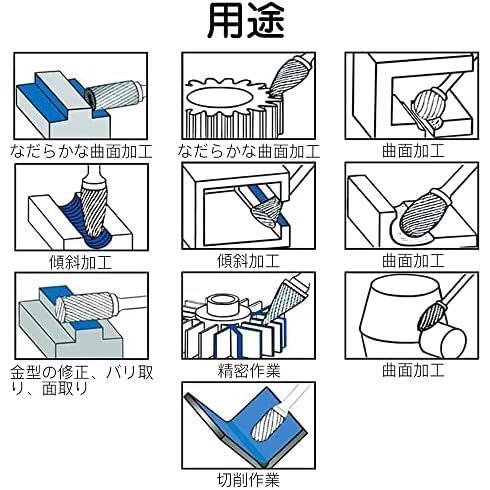 用途

なだらかな曲面加工

なだらかな曲面加工

曲面加工

傾斜加工

傾斜加工

曲面加工

金型の修正、バリ取り、面取り

精密作業

曲面加工

切削作業