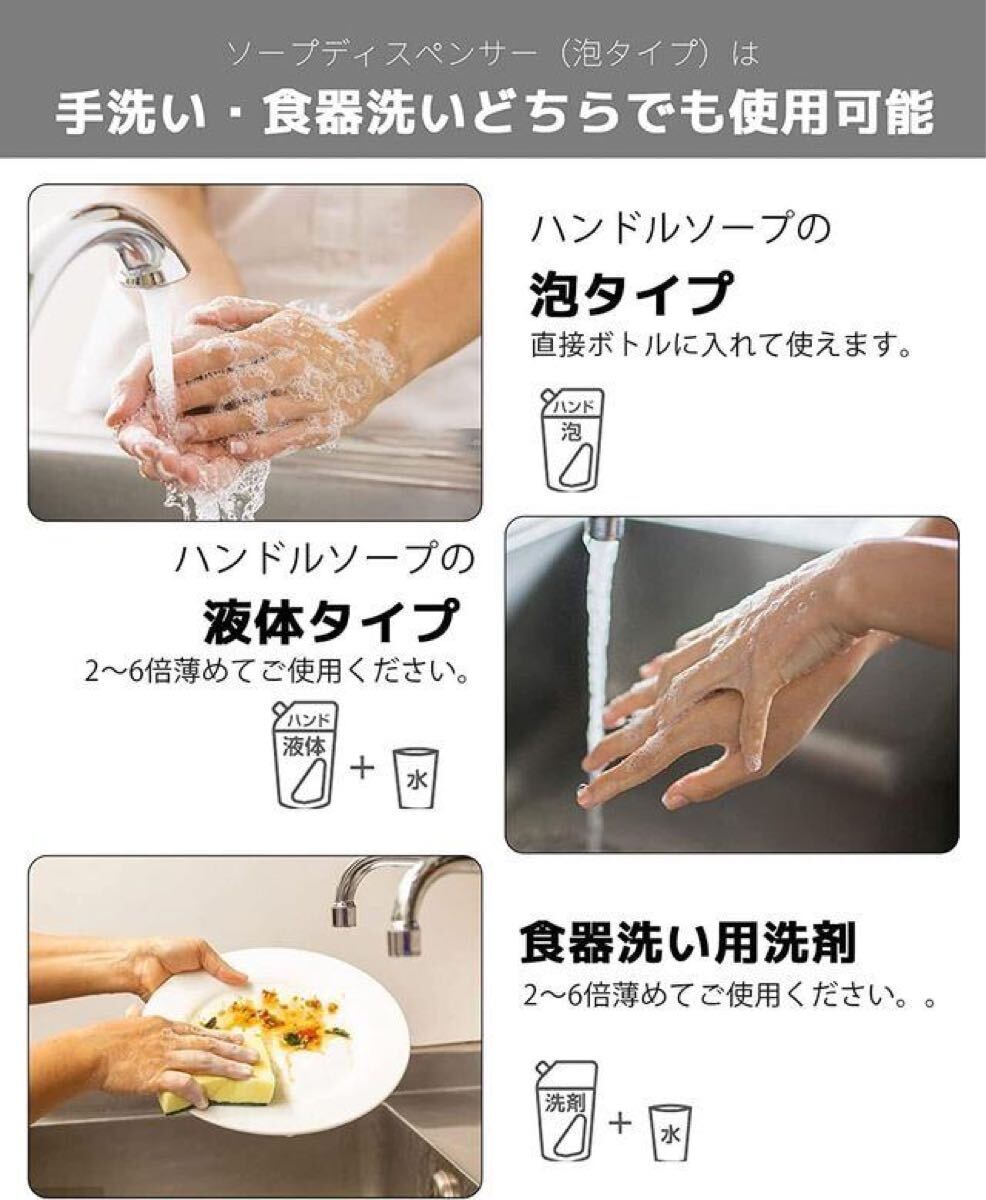 ソープディスペンサー（泡タイプ）は
手洗い・食器洗いどちらでも使用可能

ハンドルソープの
泡タイプ
直接ボトルに入れて使えます。

ハンド
泡

ハンドルソープの
液体タイプ
2～6倍薄めてご使用ください。

ハンド
液体
+
水

食器洗い用洗剤
2～6倍薄めてご使用ください。。

洗剤
+
水