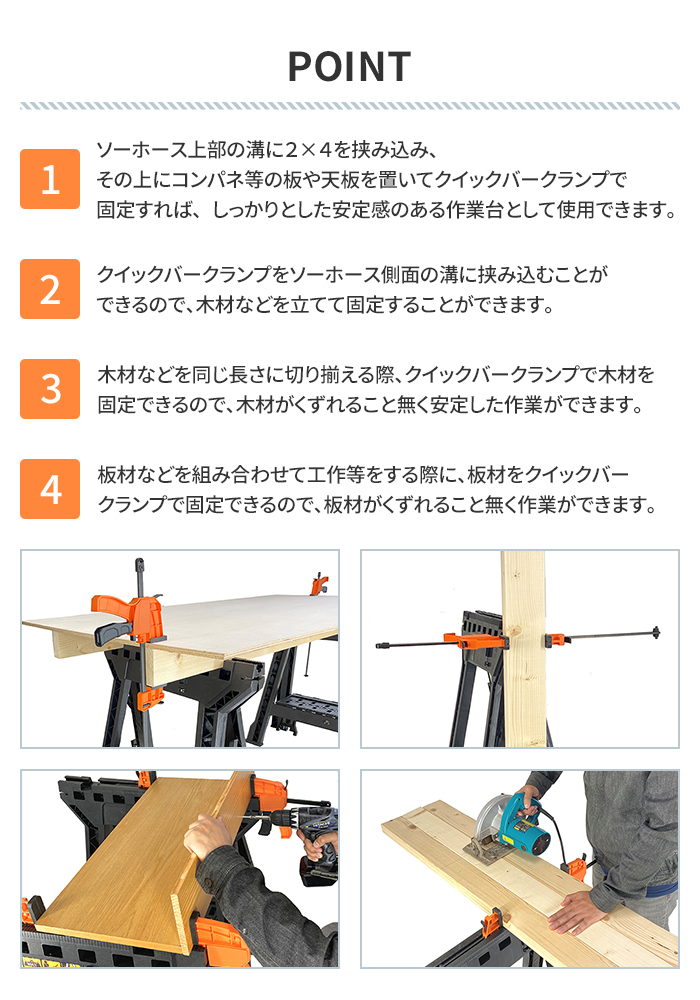 POINT

1
ソーホース上部の溝に2×4を挟み込み、その上にコンパネ等の板や天板を置いてクイックバークランプで固定すれば、しっかりとした安定感のある作業台として使用できます。

2
クイックバークランプをソーホース側面の溝に挟み込むことができるので、木材などを立てて固定することができます。

3
木材などを同じ長さに切り揃える際、クイックバークランプで木材を固定できるので、木材がくずれること無く安定した作業ができます。

4
板材などを組み合わせて工作等をする際に、板材をクイックバークランプで固定できるので、板材がくずれること無く作業ができます。