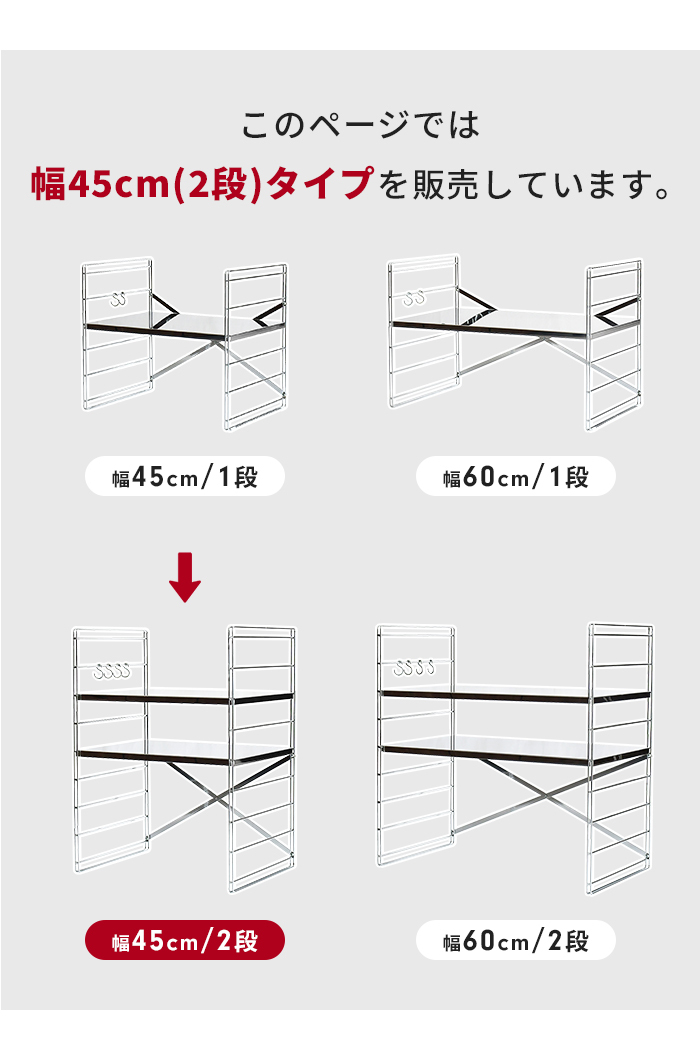 このページでは
幅45cm(2段)タイプを販売しています。

幅45cm/1段

幅60cm/1段

幅45cm/2段

幅60cm/2段