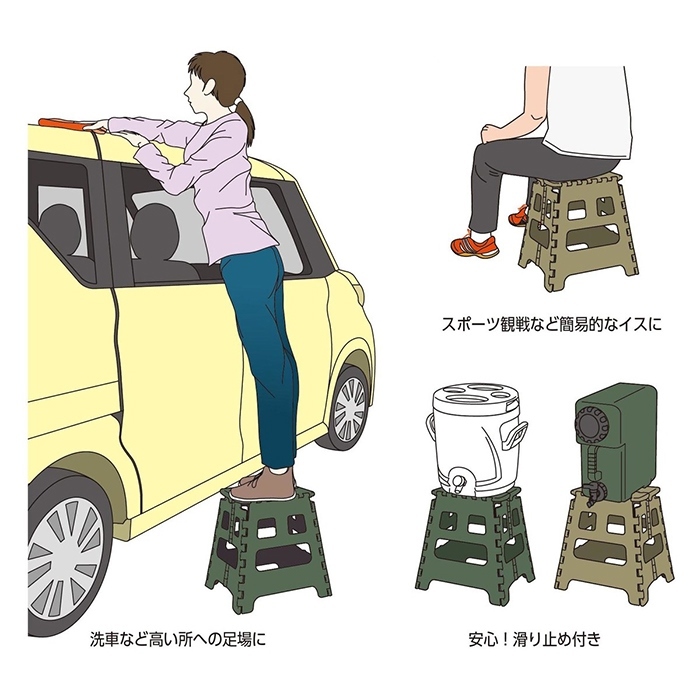 スポーツ観戦など簡易的なイスに

洗車など高い所への足場に

安心！滑り止め付き