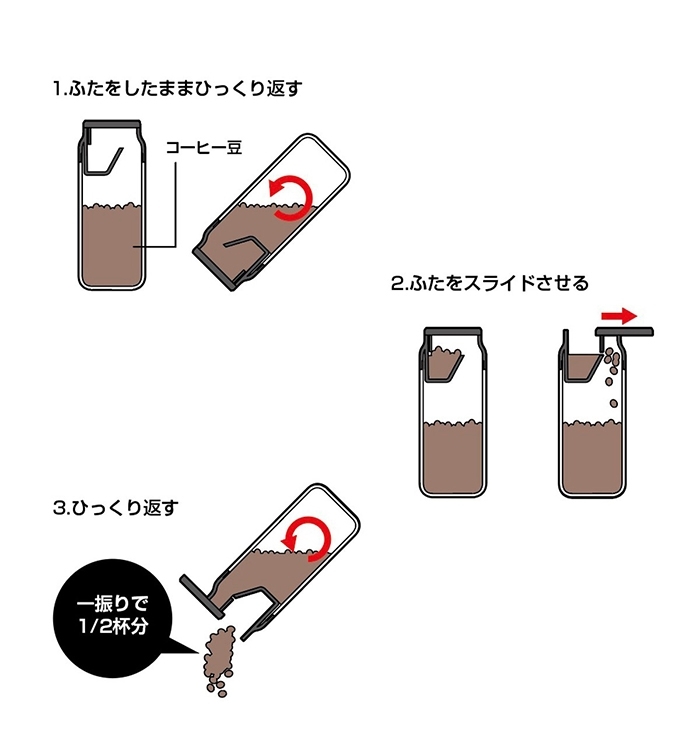 1.ふたをしたままひっくり返す

コーヒー豆

2.ふたをスライドさせる

3.ひっくり返す

一振りで
1/2杯分