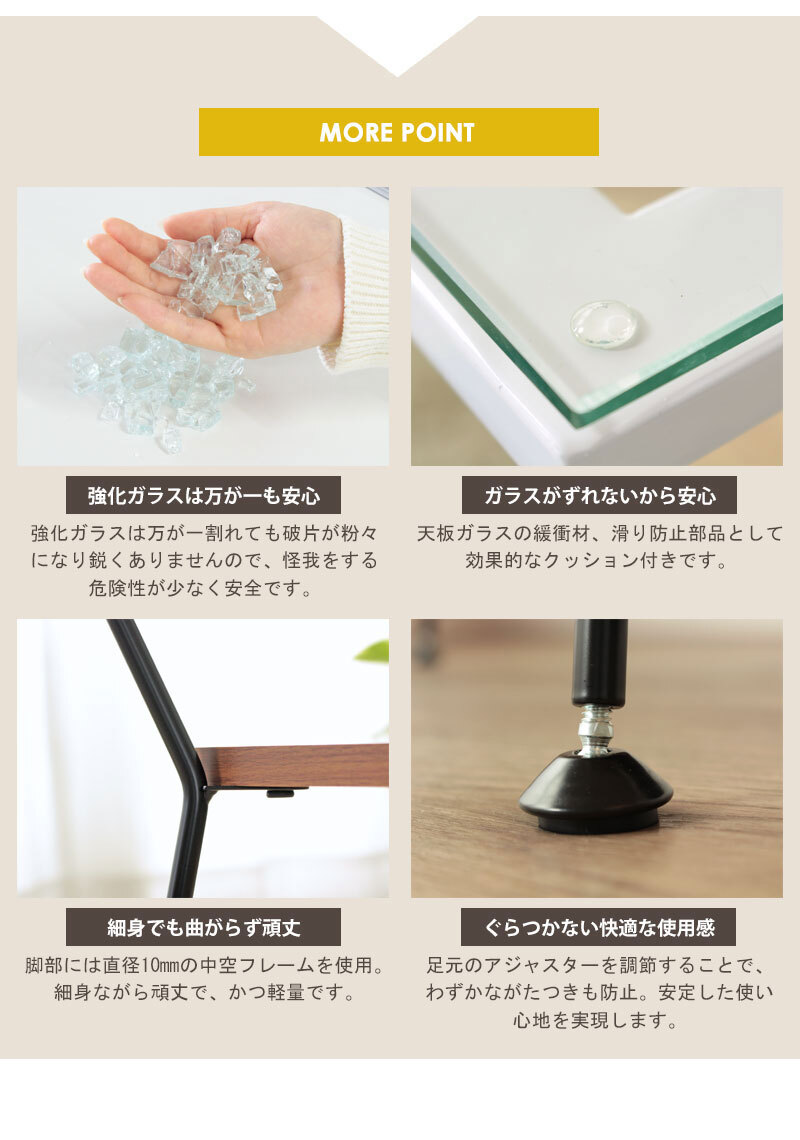 MORE POINT

強化ガラスは万が一も安心

強化ガラスは万が一割れても破片が粉々になり鋭くありませんので、怪我をする危険性が少なく安全です。

ガラスがずれないから安心

天板ガラスの緩衝材、滑り防止部品として効果的なクッション付きです。

細身でも曲がらず頑丈

脚部には直径10㎜の中空フレームを使用。細身ながら頑丈で、かつ軽量です。

ぐらつかない快適な使用感

足元のアジャスターを調節することで、わずかながたつきも防止。安定した使い心地を実現します。