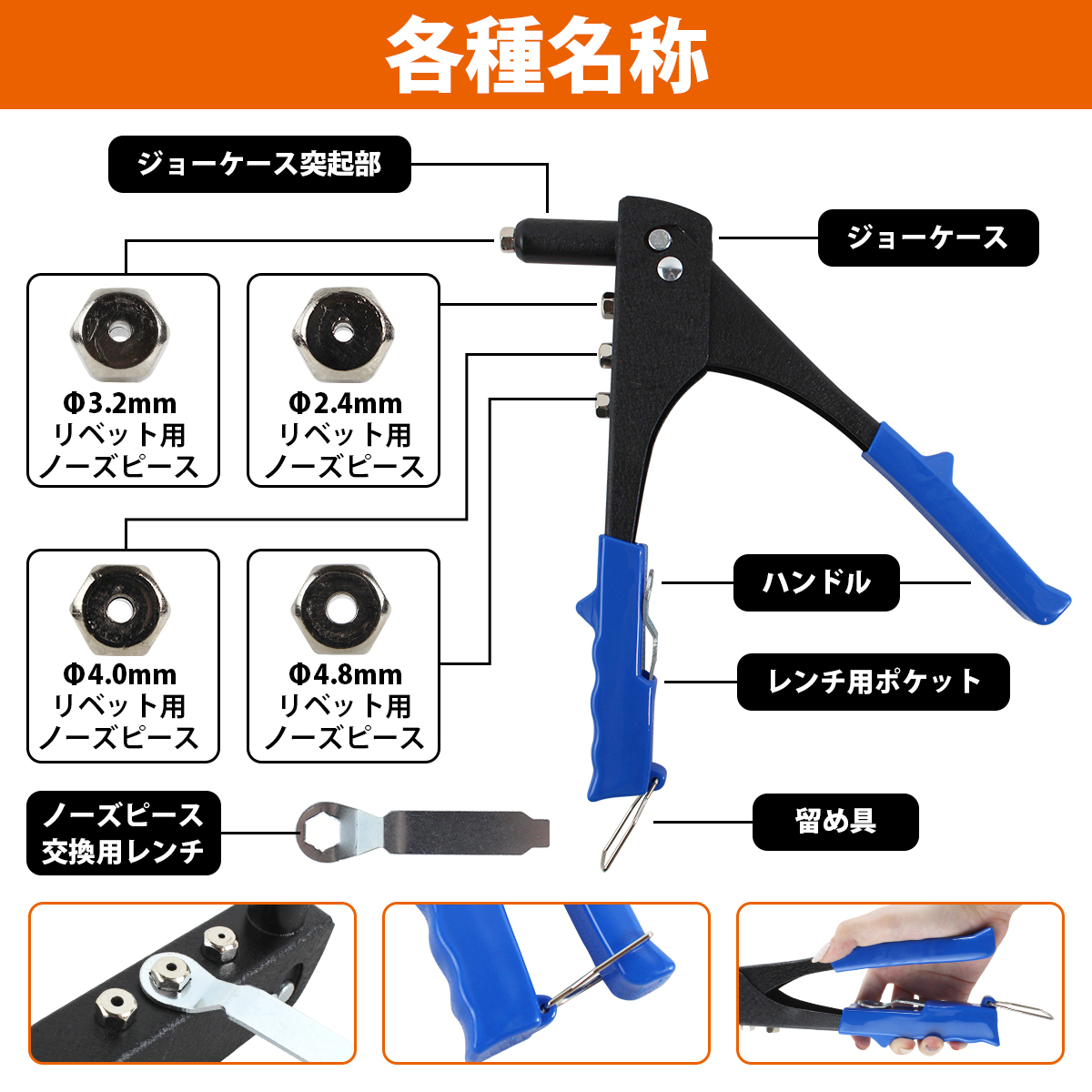 各種名称

ジョーケース突起部

ジョーケース

Φ3.2mm
リベット用
ノーズピース

Φ2.4mm
リベット用
ノーズピース

Φ4.0mm
リベット用
ノーズピース

Φ4.8mm
リベット用
ノーズピース

ハンドル

レンチ用ポケット

ノーズピース
交換用レンチ

留め具