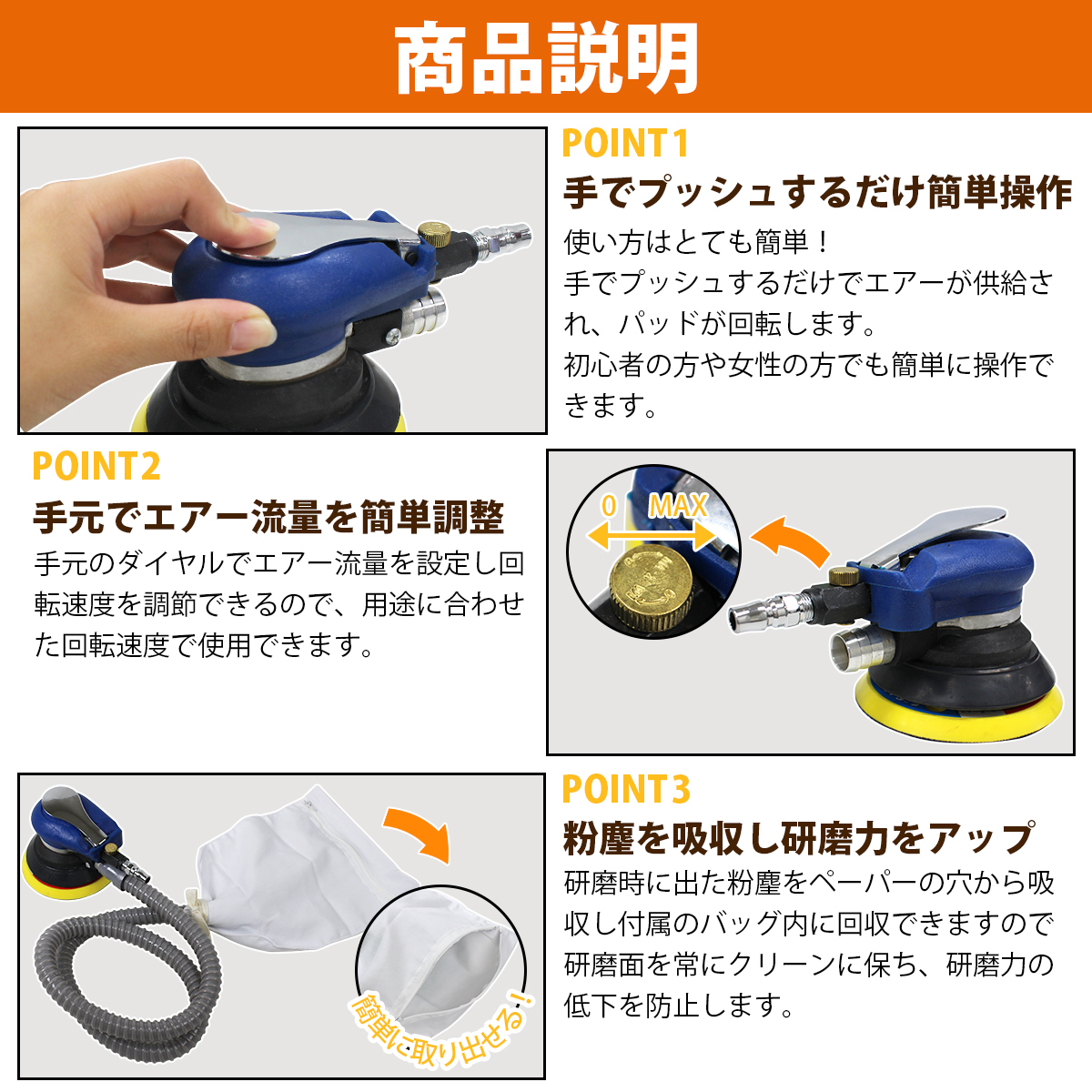 商品説明

POINT1
手でプッシュするだけ簡単操作
使い方はとても簡単！
手でプッシュするだけでエアーが供給され、パッドが回転します。
初心者の方や女性の方でも簡単に操作できます。

POINT2
手元でエアー流量を簡単調整
手元のダイヤルでエアー流量を設定し回転速度を調節できるので、用途に合わせた回転速度で使用できます。

0 MAX

POINT3
粉塵を吸収し研磨力をアップ
研磨時に出た粉塵をペーパーの穴から吸収し付属のバッグ内に回収できますので研磨面を常にクリーンに保ち、研磨力の低下を防止します。

簡単に取り出せる！