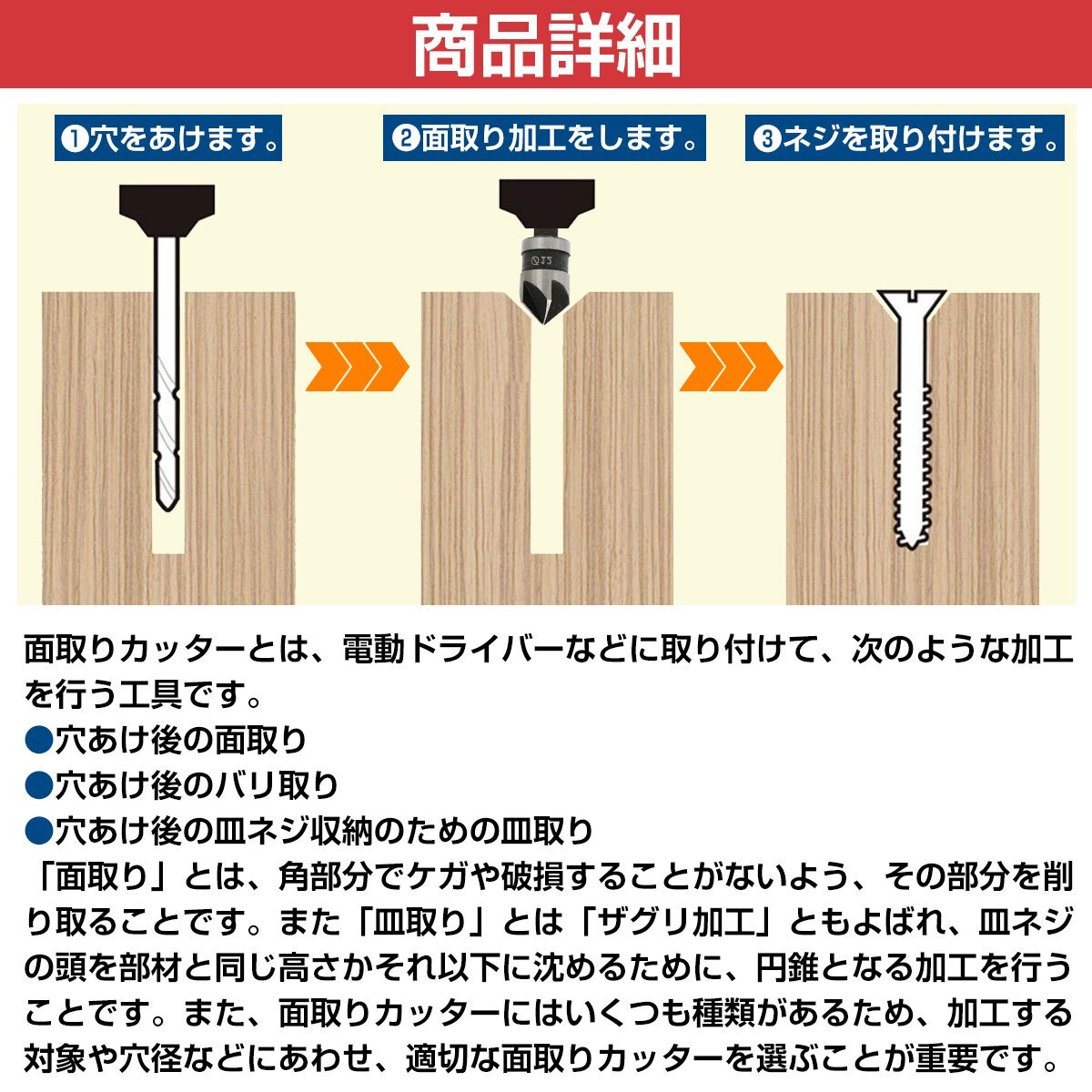 商品詳細

❶穴をあけます。

❷面取り加工をします。

❸ネジを取り付けます。

QTS

面取りカッターとは、電動ドライバーなどに取り付けて、次のような加工を行う工具です。
●穴あけ後の面取り
●穴あけ後のバリ取り
●穴あけ後の皿ネジ収納のための皿取り
「面取り」とは、角部分でケガや破損することがないよう、その部分を削り取ることです。また「皿取り」とは「ザグリ加工」ともよばれ、皿ネジの頭を部材と同じ高さかそれ以下に沈めるために、円錐となる加工を行うことです。また、面取りカッターにはいくつも種類があるため、加工する対象や穴径などにあわせ、適切な面取りカッターを選ぶことが重要です。