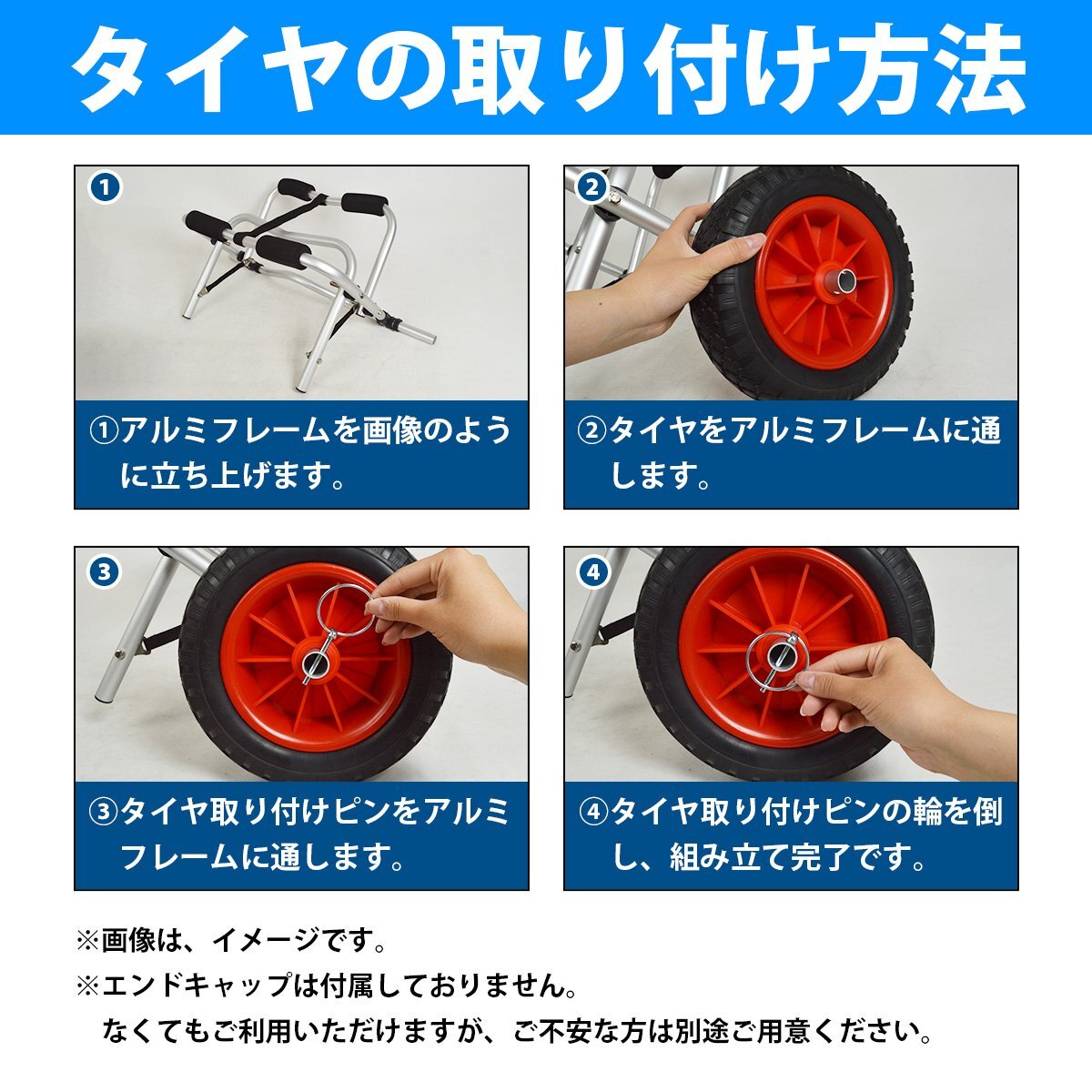 タイヤの取り付け方法

1

①アルミフレームを画像のように立ち上げます。

2

②タイヤをアルミフレームに通します。

3

③タイヤ取り付けピンをアルミフレームに通します。

4

④タイヤ取り付けピンの輪を倒し、組み立て完了です。

※画像は、イメージです。
※エンドキャップは付属しておりません。
なくてもご利用いただけますが、ご不安な方は別途ご用意ください。