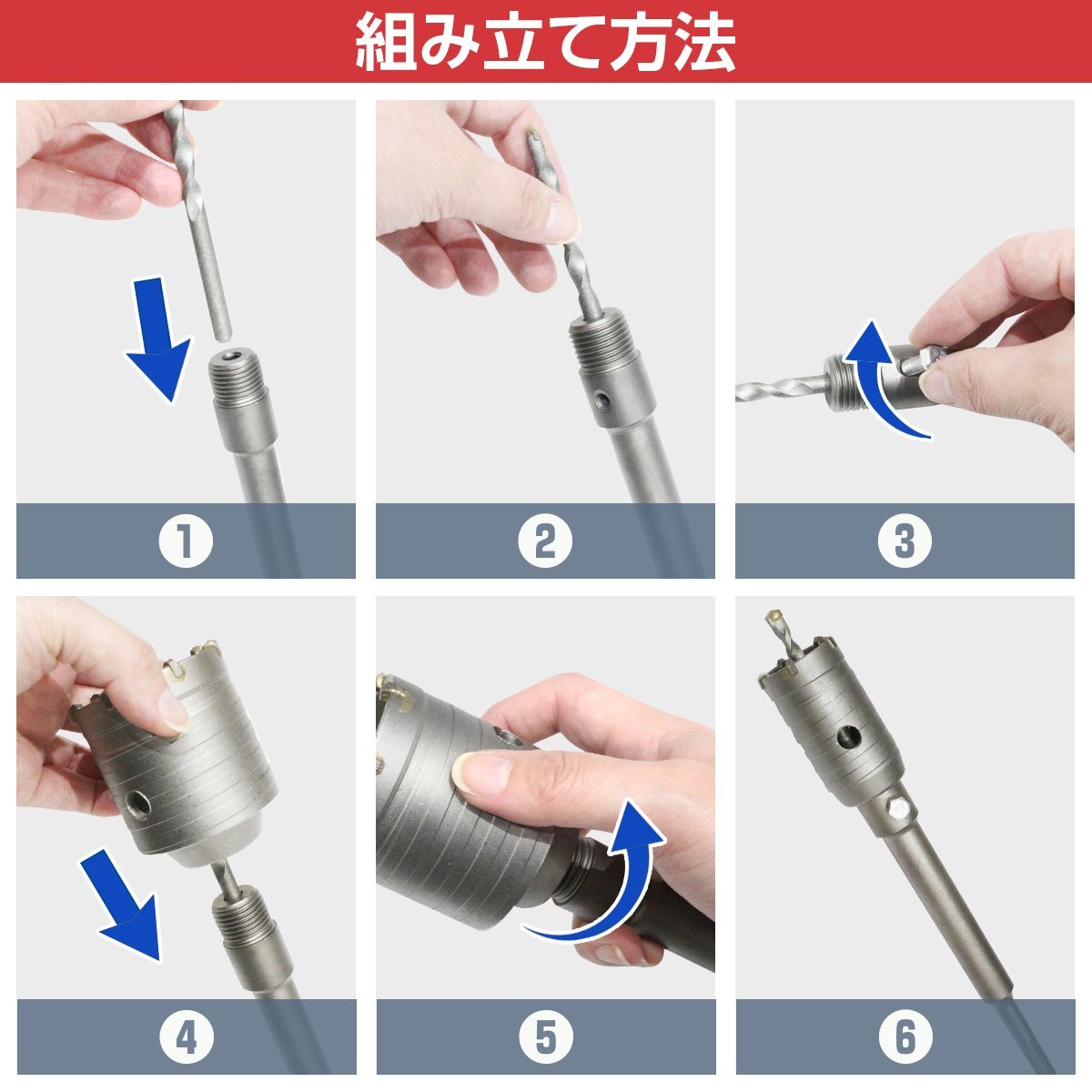 組み立て方法

1

2

3

4

5

6