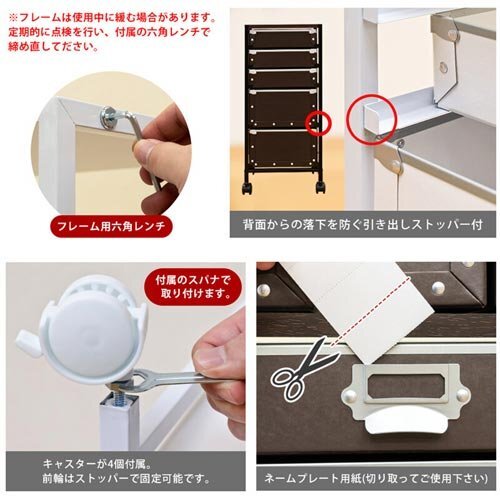 ※フレームは使用中に緩む場合があります。定期的に点検を行い、付属の六角レンチで締め直してださい。

フレーム用六角レンチ

背面からの落下を防ぐ引き出しストッパー付

付属のスパナで取り付けます。

キャスターが4個付属。
前輪はストッパーで固定可能です。

ネームプレート用紙(切り取ってご使用下さい)