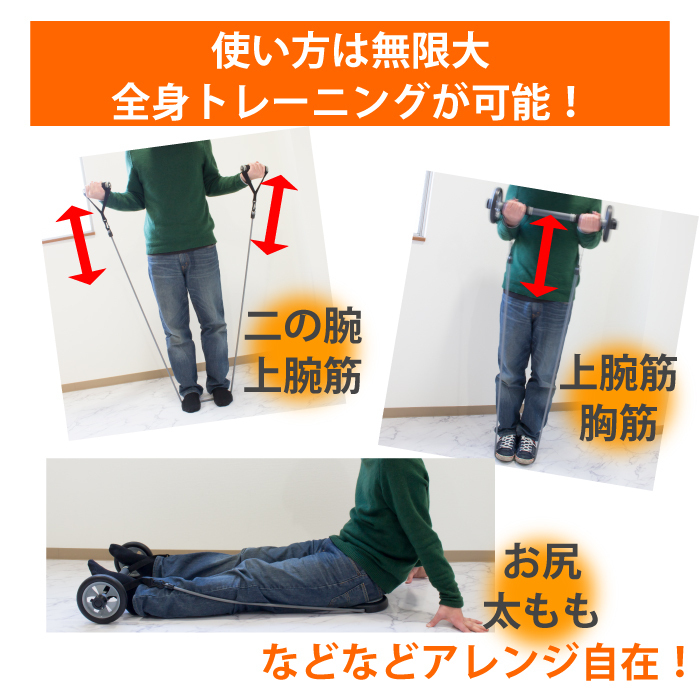 使い方は無限大
全身トレーニングが可能！

二の腕
上腕筋

上腕筋
胸筋

お尻
太もも

などなどアレンジ自在！