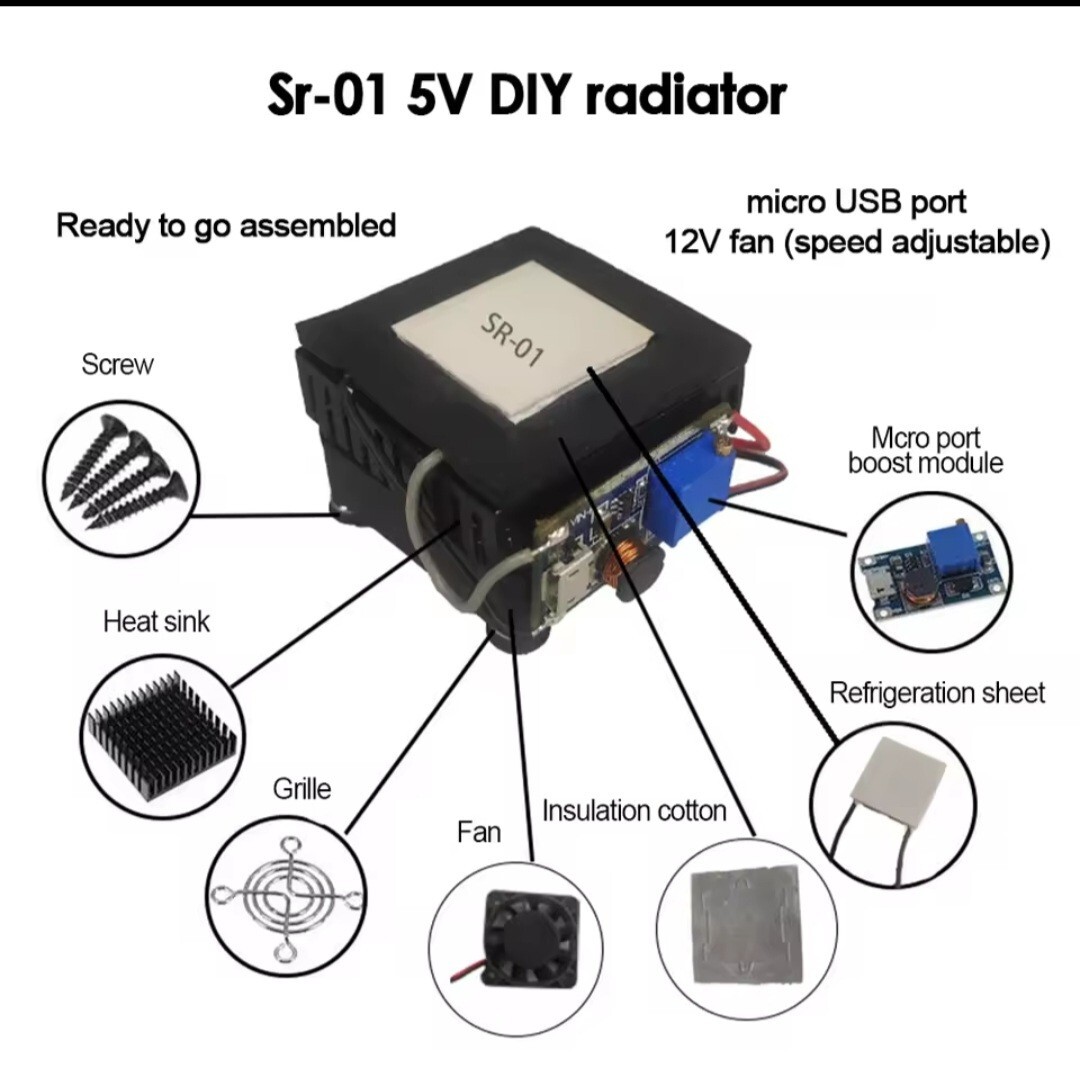 Sr-01 5V DIY radiator

Ready to go assembled

micro USB port
12V fan (speed adjustable)

SR-01

Screw

Mcro port
boost module

Heat sink

Refrigeration sheet

Grille

Fan

Insulation cotton