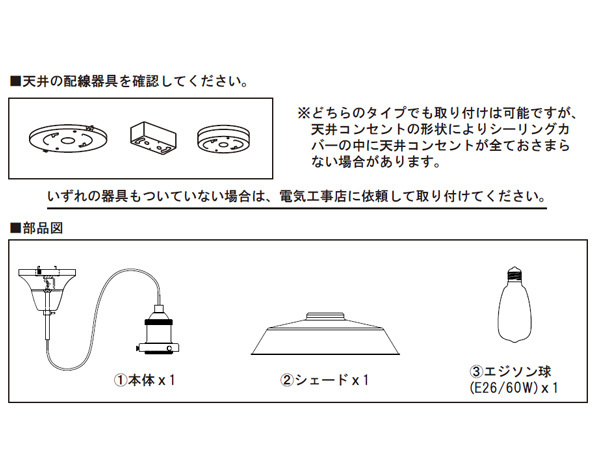 ■天井の配線器具を確認してください。

※どちらのタイプでも取り付けは可能ですが、天井コンセントの形状によりシーリングカバーの中に天井コンセントが全ておさまらない場合があります。

いずれの器具もついていない場合は、電気工事店に依頼して取り付けてください。

■部品図

①本体 x 1

②シェード x 1

③エジソン球 (E26/60W) x 1