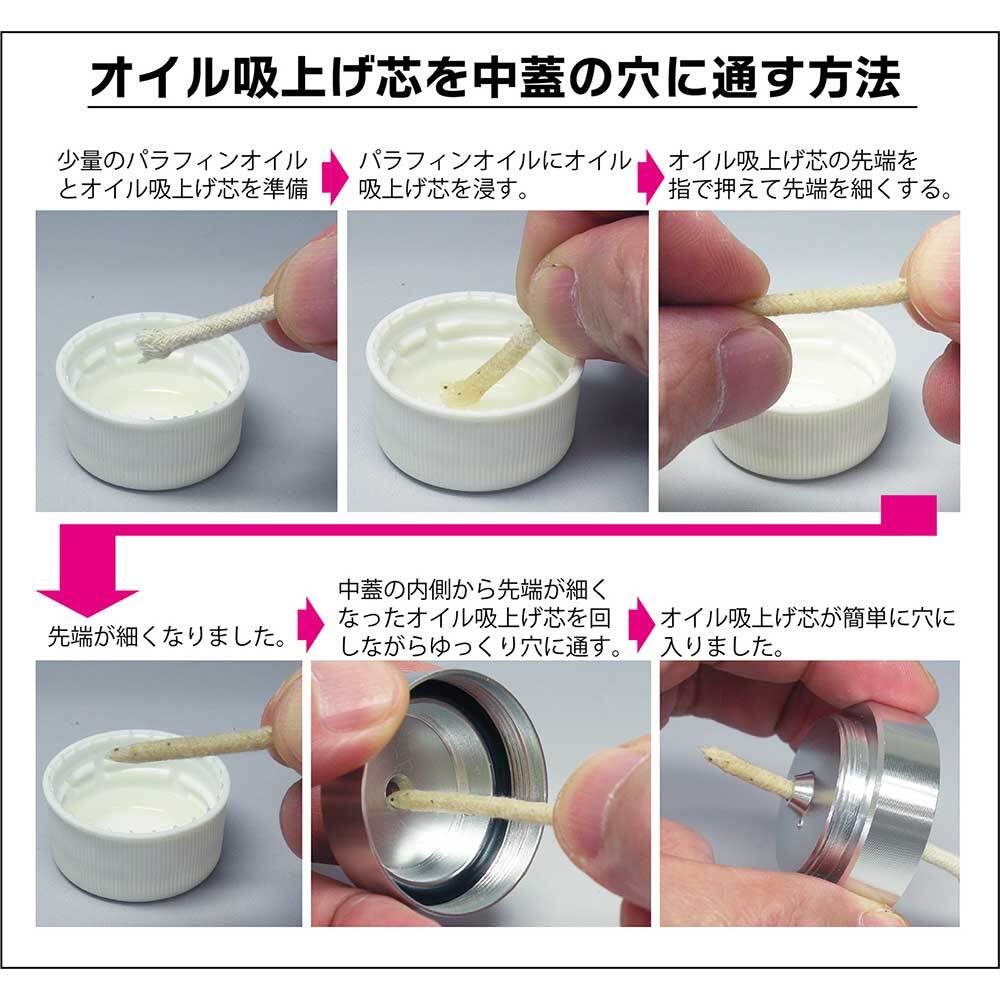 オイル吸上げ芯を中蓋の穴に通す方法

少量のパラフィンオイルとオイル吸上げ芯を準備

パラフィンオイルにオイル吸上げ芯を浸す。

オイル吸上げ芯の先端を指で押えて先端を細くする。

先端が細くなりました。

中蓋の内側から先端が細くなったオイル吸上げ芯を回しながらゆっくり穴に通す。

オイル吸上げ芯が簡単に穴に入りました。