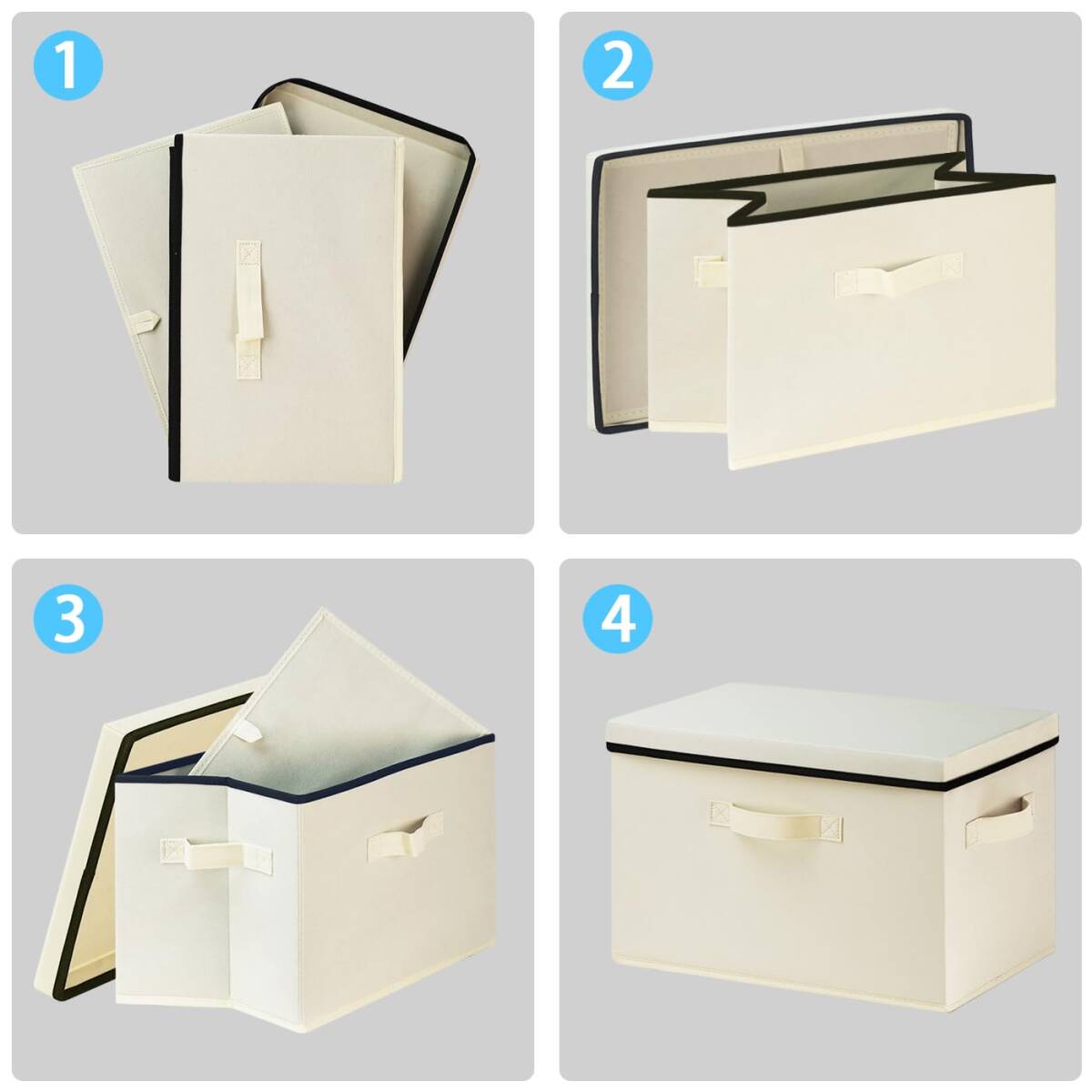 1

2

3

4