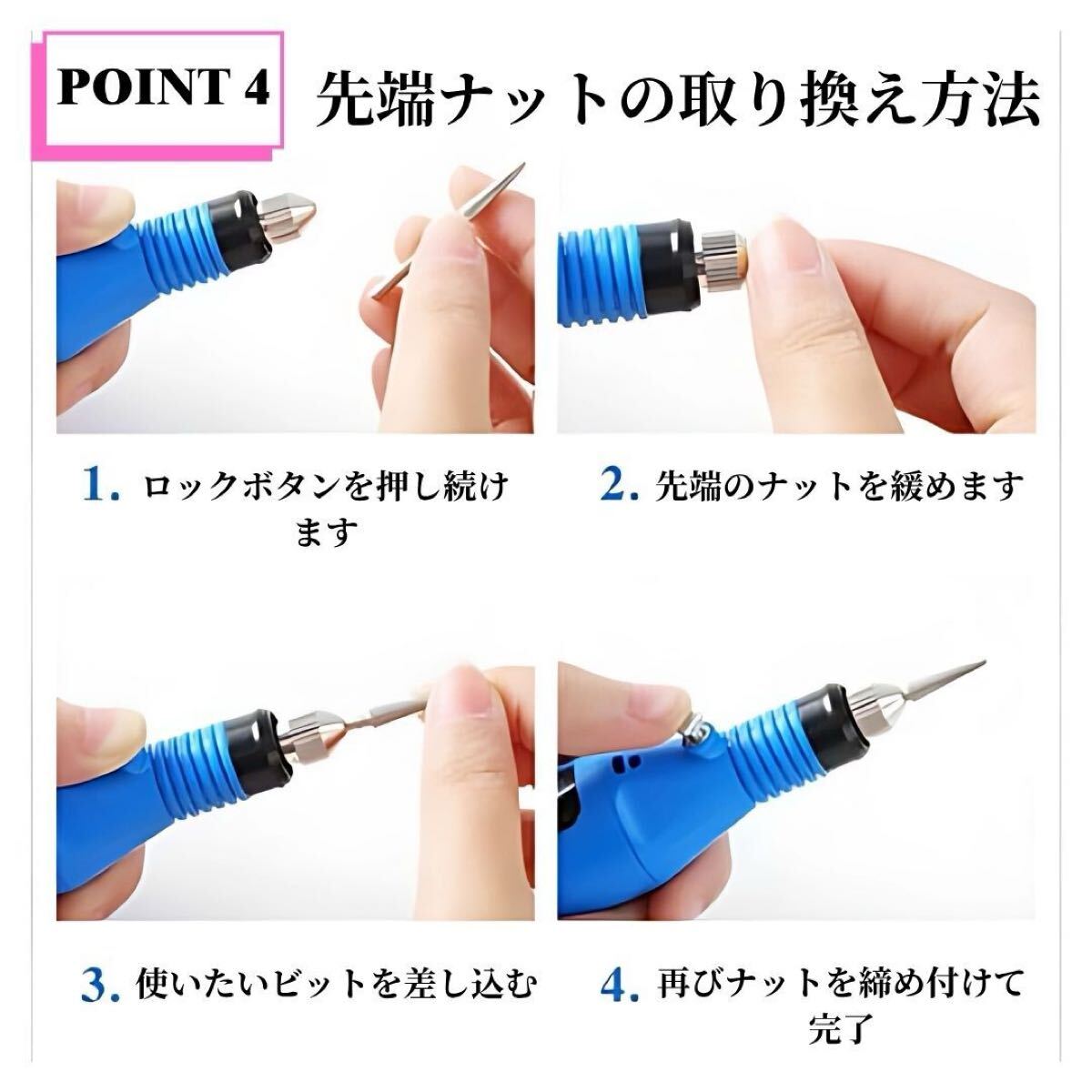 POINT 4 先端ナットの取り換え方法

1. ロックボタンを押し続けます

2. 先端のナットを緩めます

3. 使いたいビットを差し込む

4. 再びナットを締め付けて完了