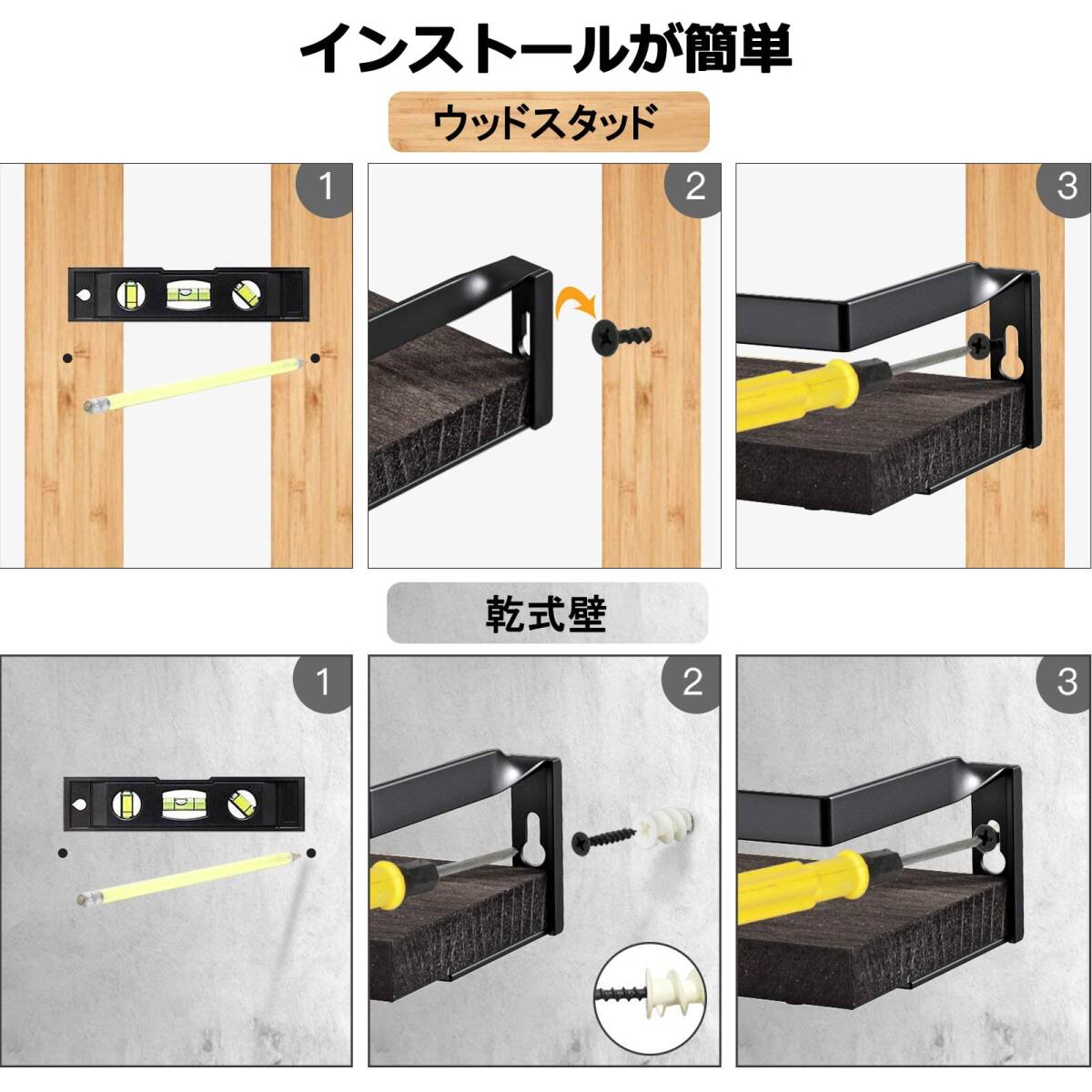 インストールが簡単

ウッドスタッド

1

2

3

乾式壁

1

2

3